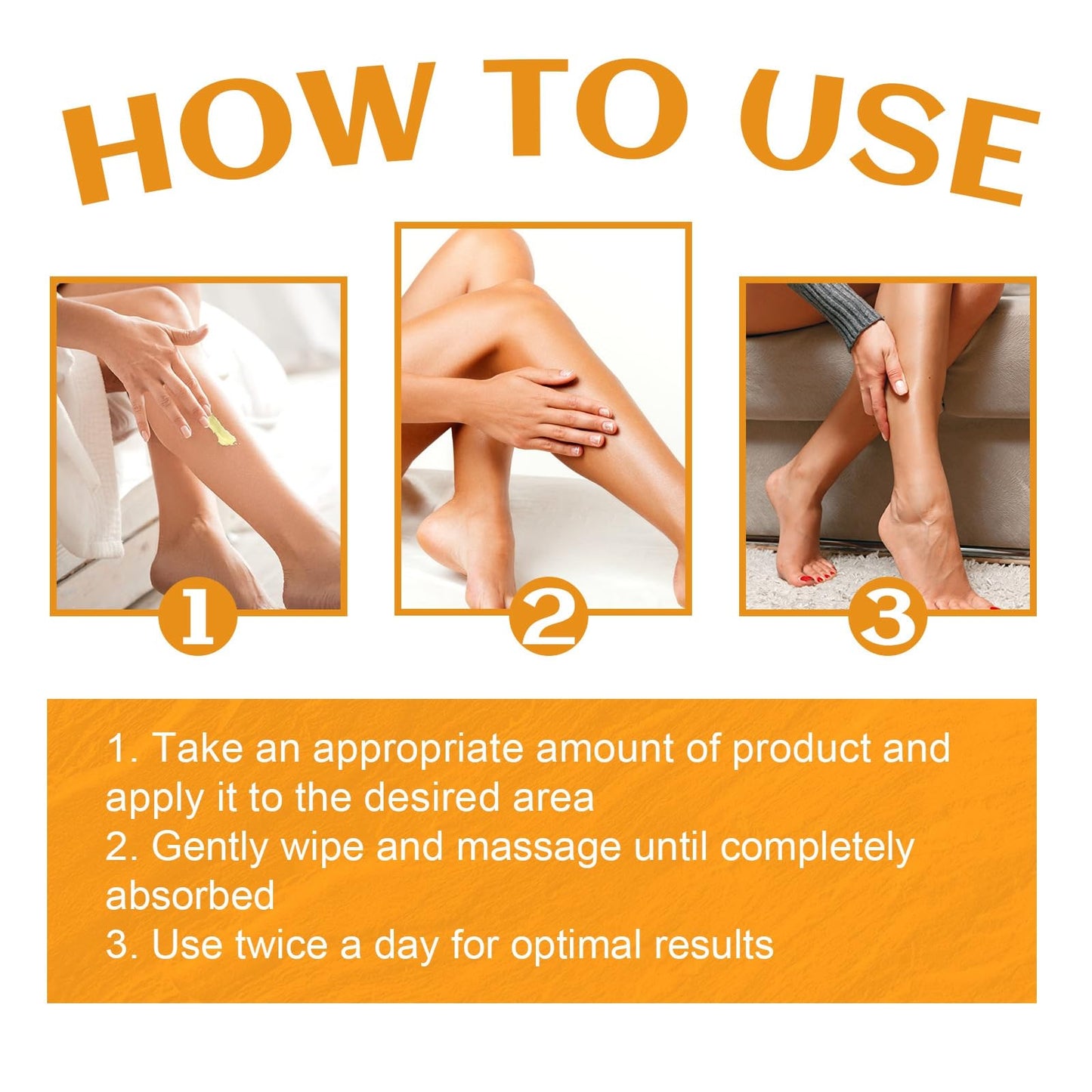 HOW TO USE

1

2

3

1. Take an appropriate amount of product and apply it to the desired area
2. Gently wipe and massage until completely absorbed
3. Use twice a day for optimal results