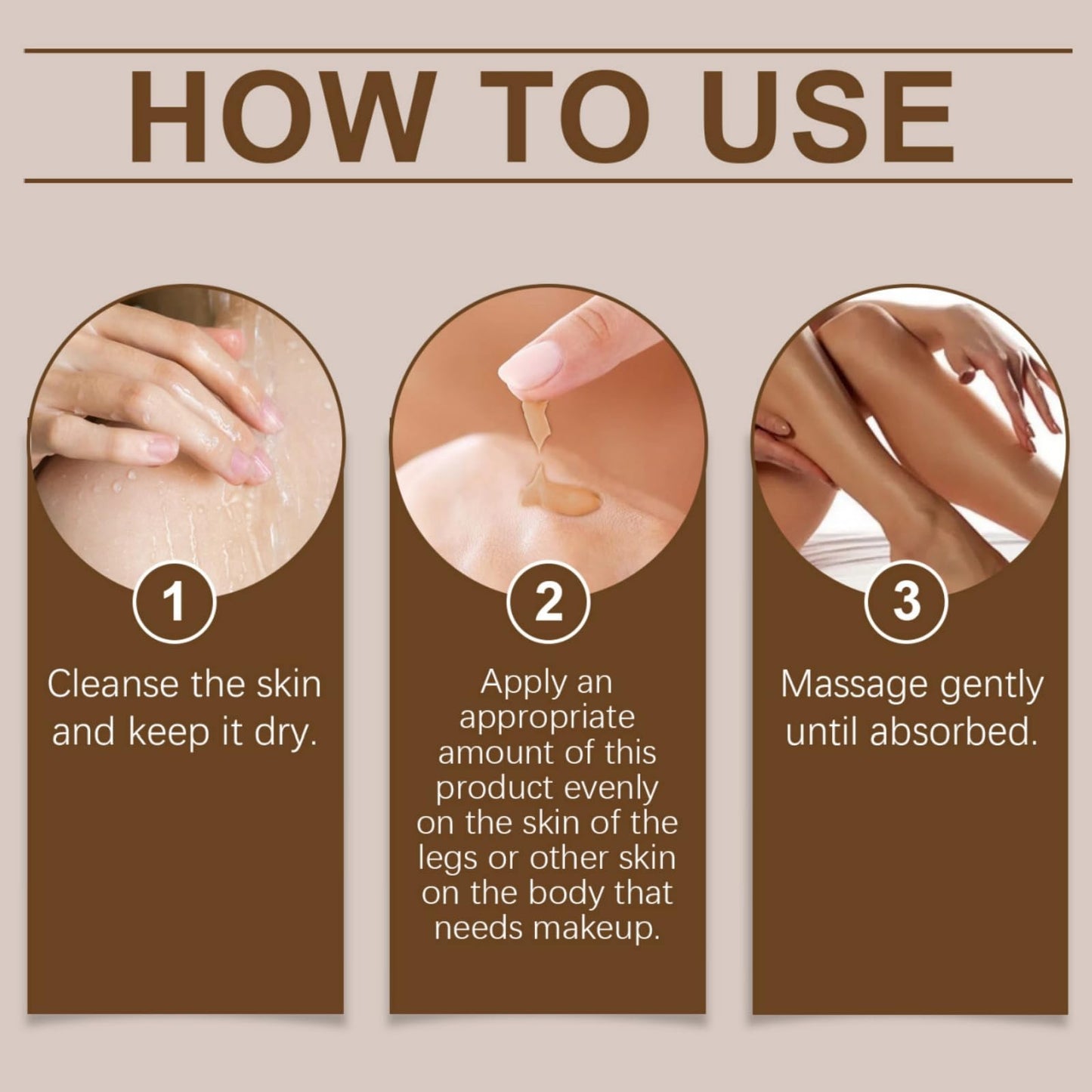 HOW TO USE

1

Cleanse the skin and keep it dry.

2

Apply an appropriate amount of this product evenly on the skin of the legs or other skin on the body that needs makeup.

3

Massage gently until absorbed.