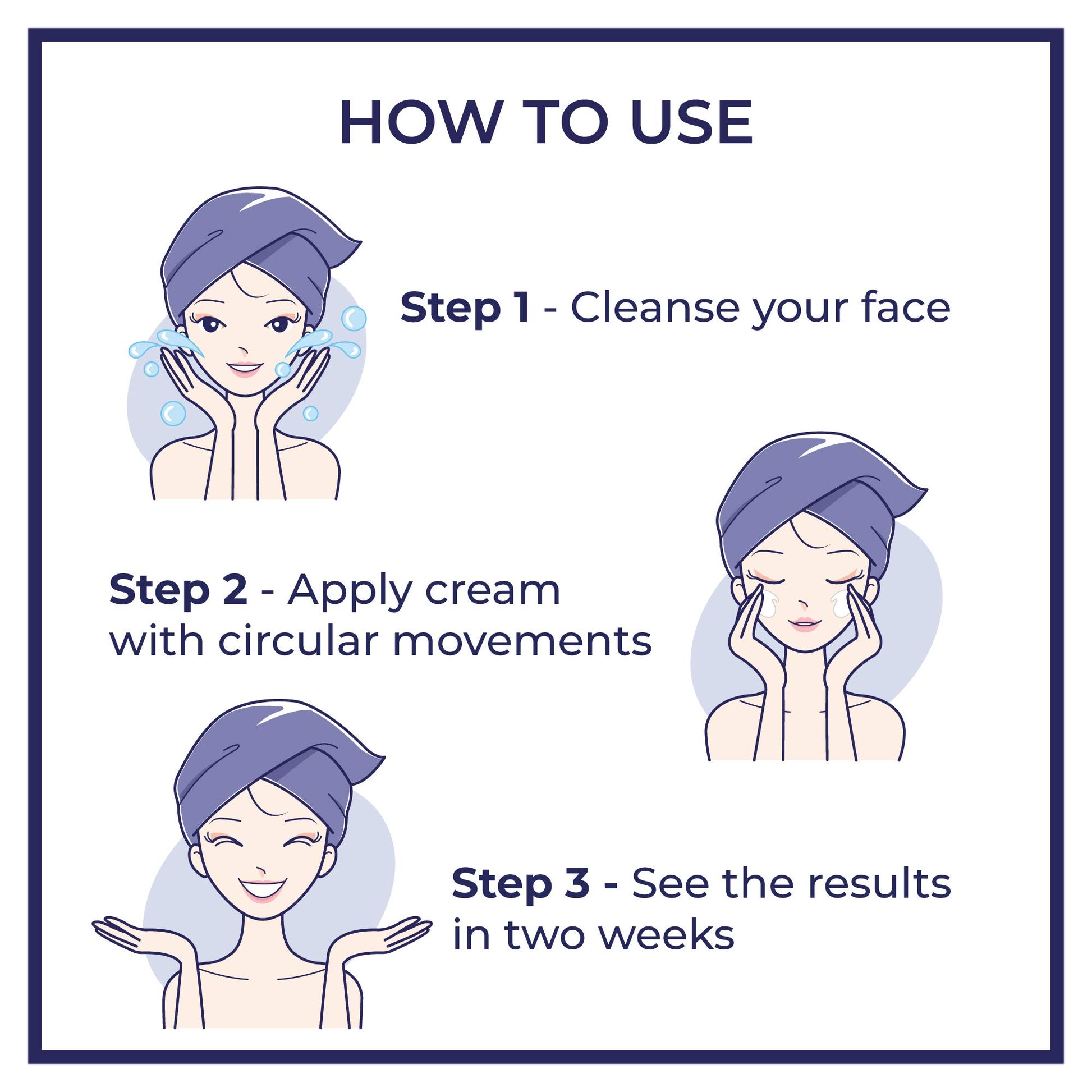 HOW TO USE

Step 1 - Cleanse your face

Step 2 - Apply cream with circular movements

Step 3 - See the results in two weeks