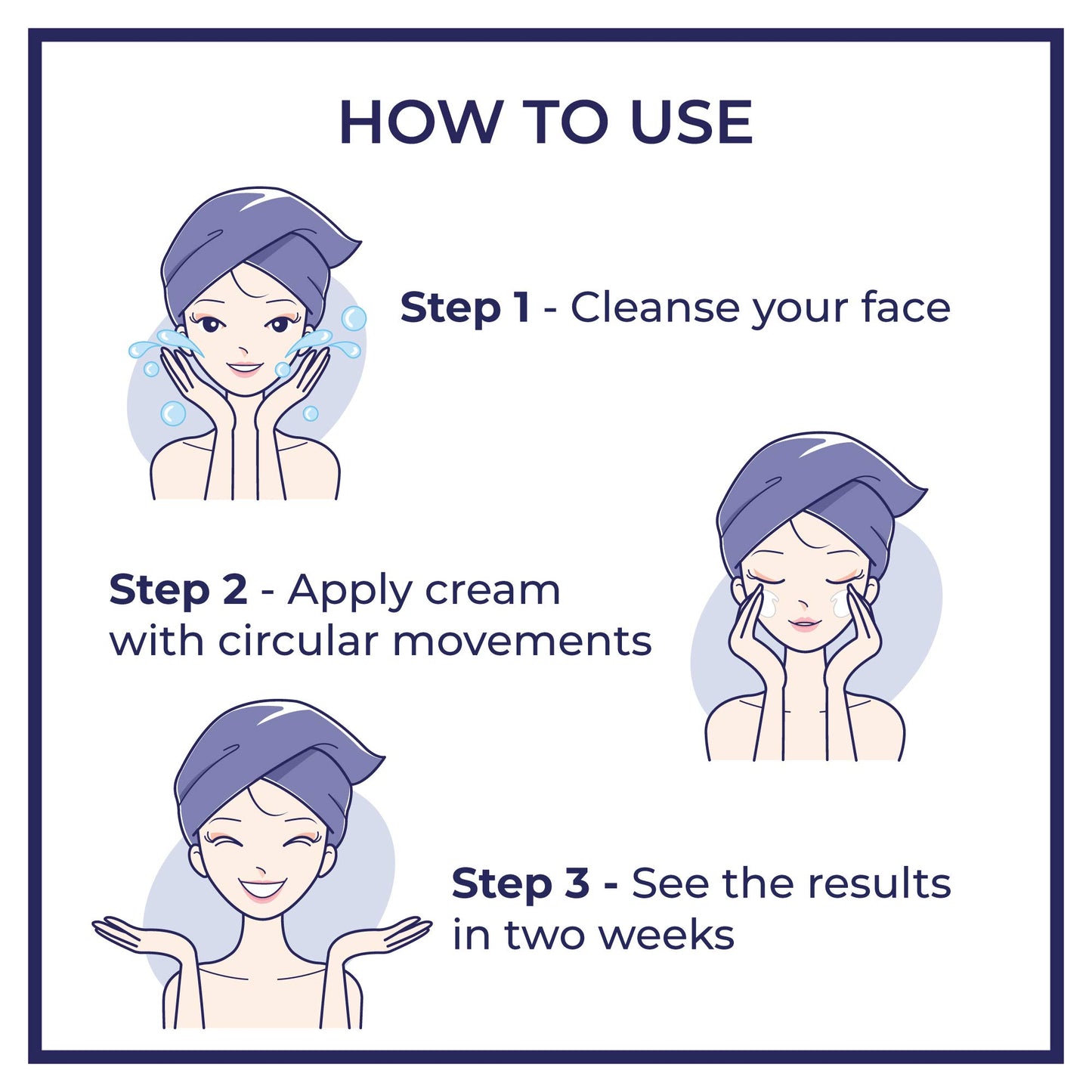 HOW TO USE

Step 1 - Cleanse your face

Step 2 - Apply cream with circular movements

Step 3 - See the results in two weeks