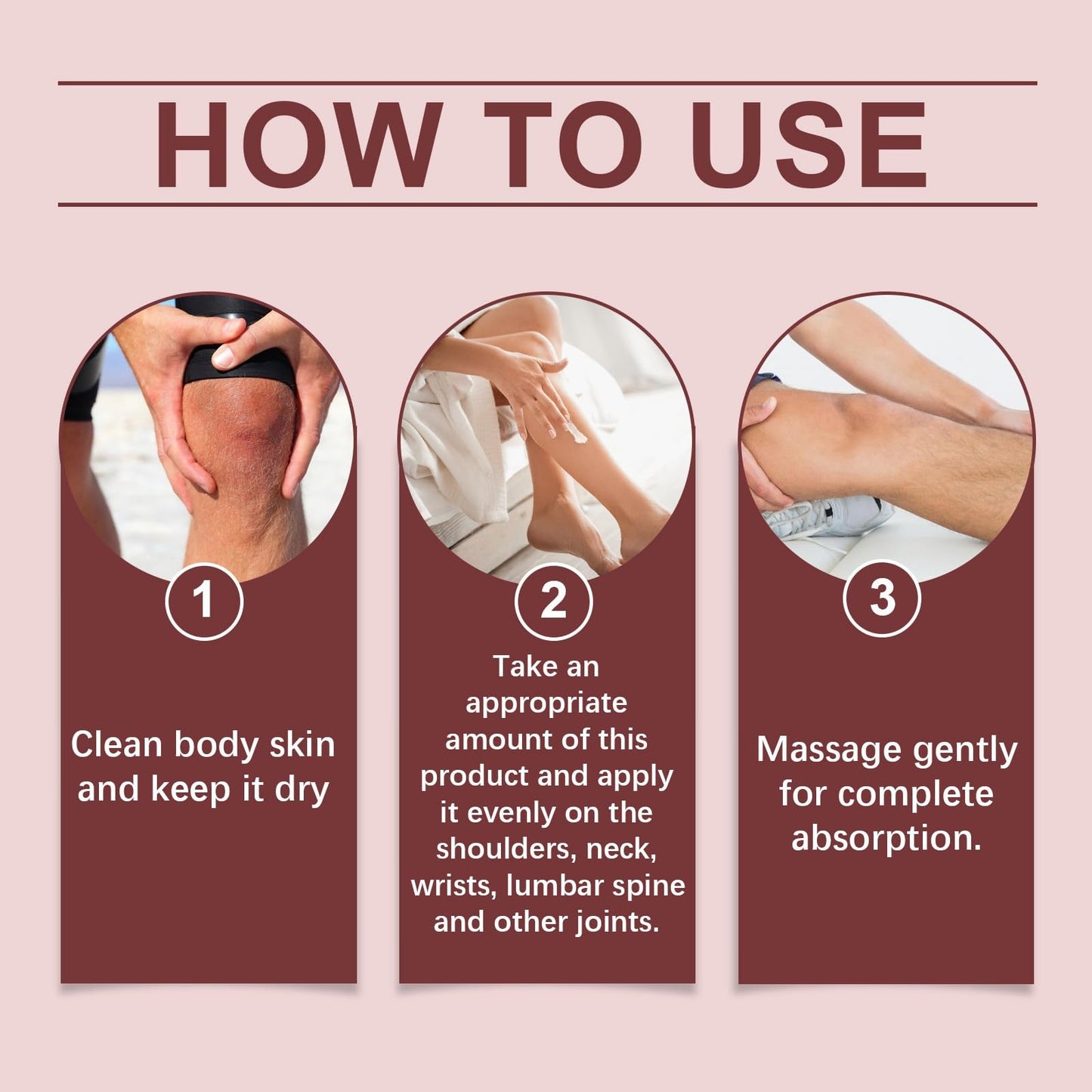 HOW TO USE

1

Clean body skin and keep it dry

2

Take an appropriate amount of this product and apply it evenly on the shoulders, neck, wrists, lumbar spine and other joints.

3

Massage gently for complete absorption.