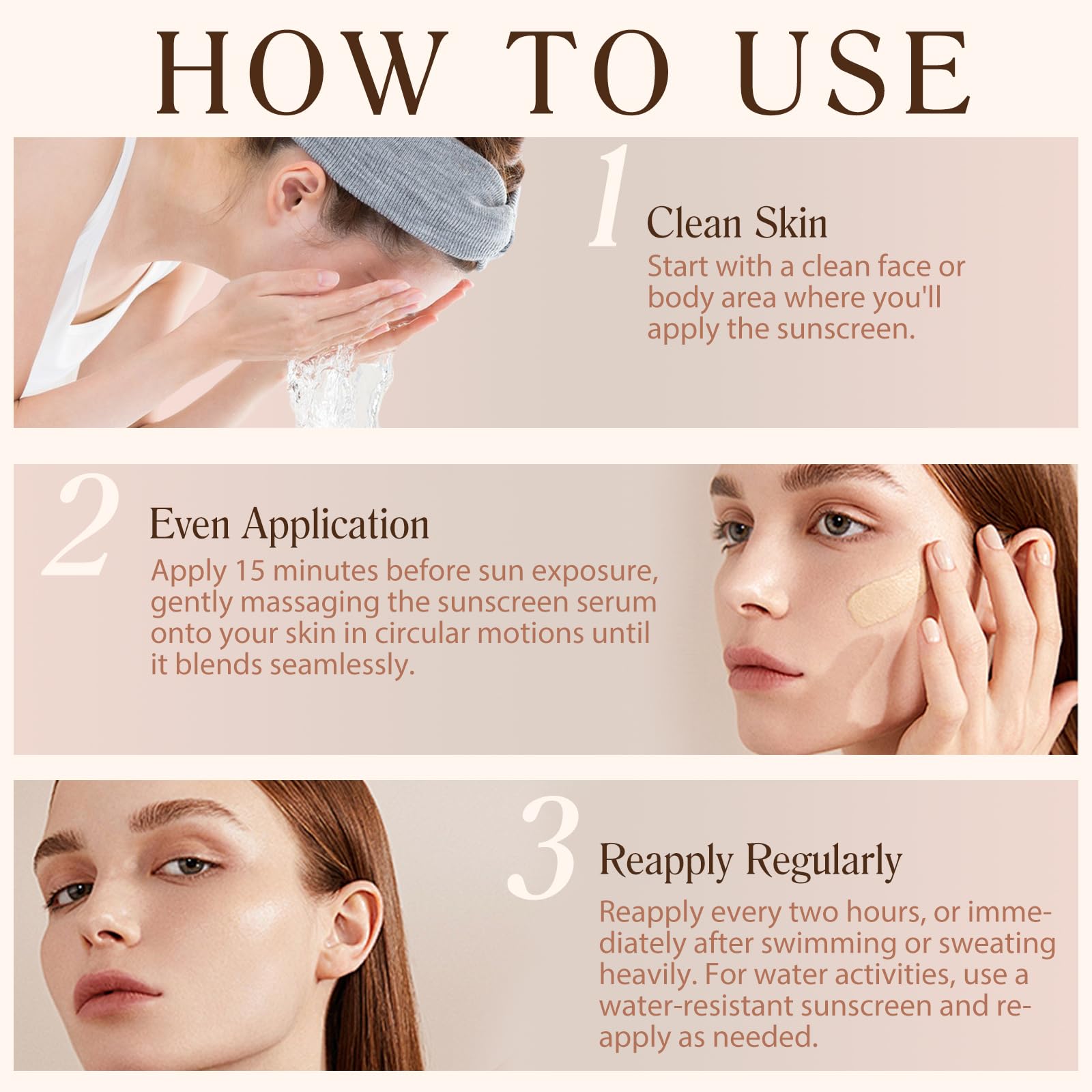 HOW TO USE

1

Clean Skin

Start with a clean face or body area where you'll apply the sunscreen.

2

Even Application

Apply 15 minutes before sun exposure, gently massaging the sunscreen serum onto your skin in circular motions until it blends seamlessly.

3

Reapply Regularly

Reapply every two hours, or immediately after swimming or sweating heavily. For water activities, use a water-resistant sunscreen and reapply as needed.