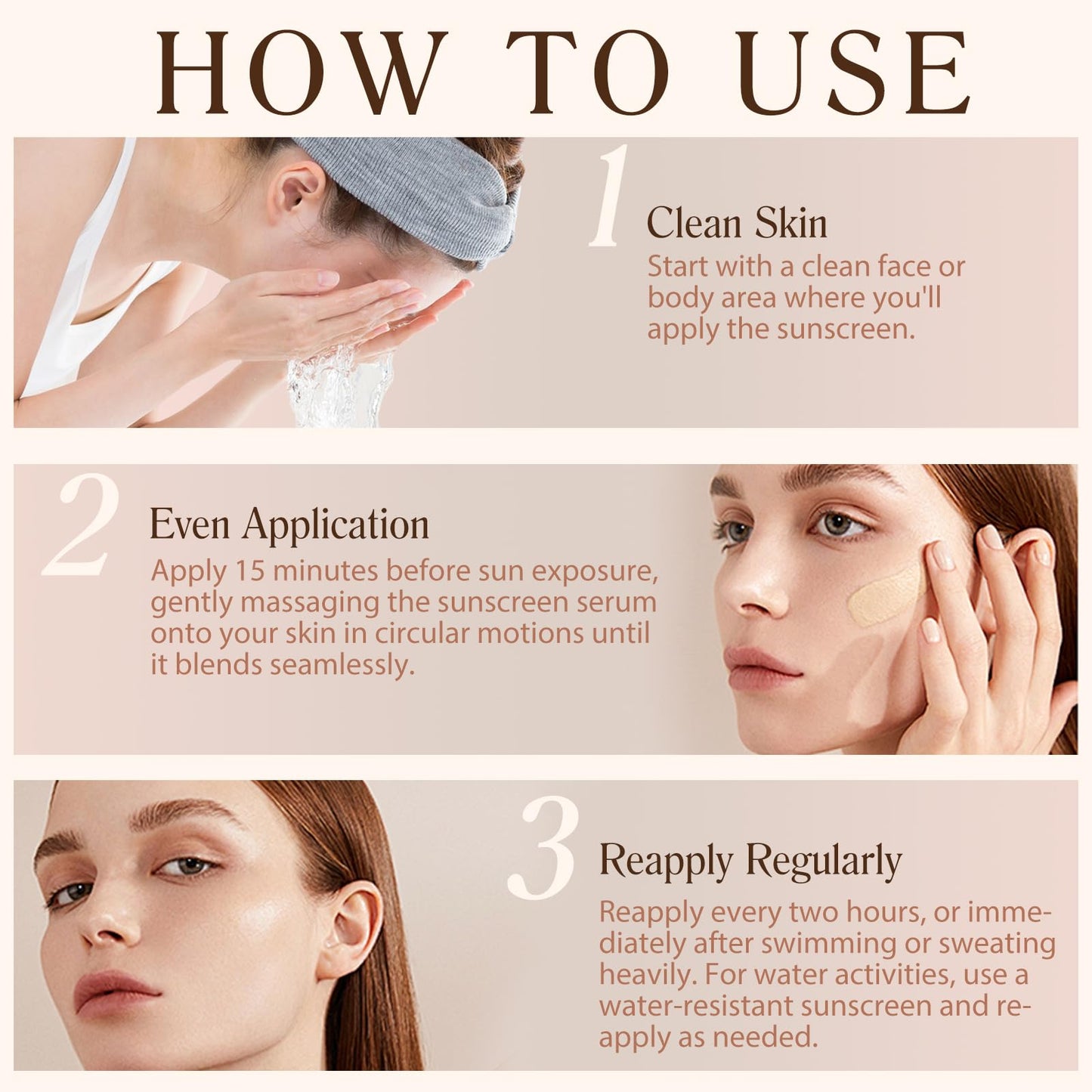 HOW TO USE

1

Clean Skin

Start with a clean face or body area where you'll apply the sunscreen.

2

Even Application

Apply 15 minutes before sun exposure, gently massaging the sunscreen serum onto your skin in circular motions until it blends seamlessly.

3

Reapply Regularly

Reapply every two hours, or immediately after swimming or sweating heavily. For water activities, use a water-resistant sunscreen and reapply as needed.