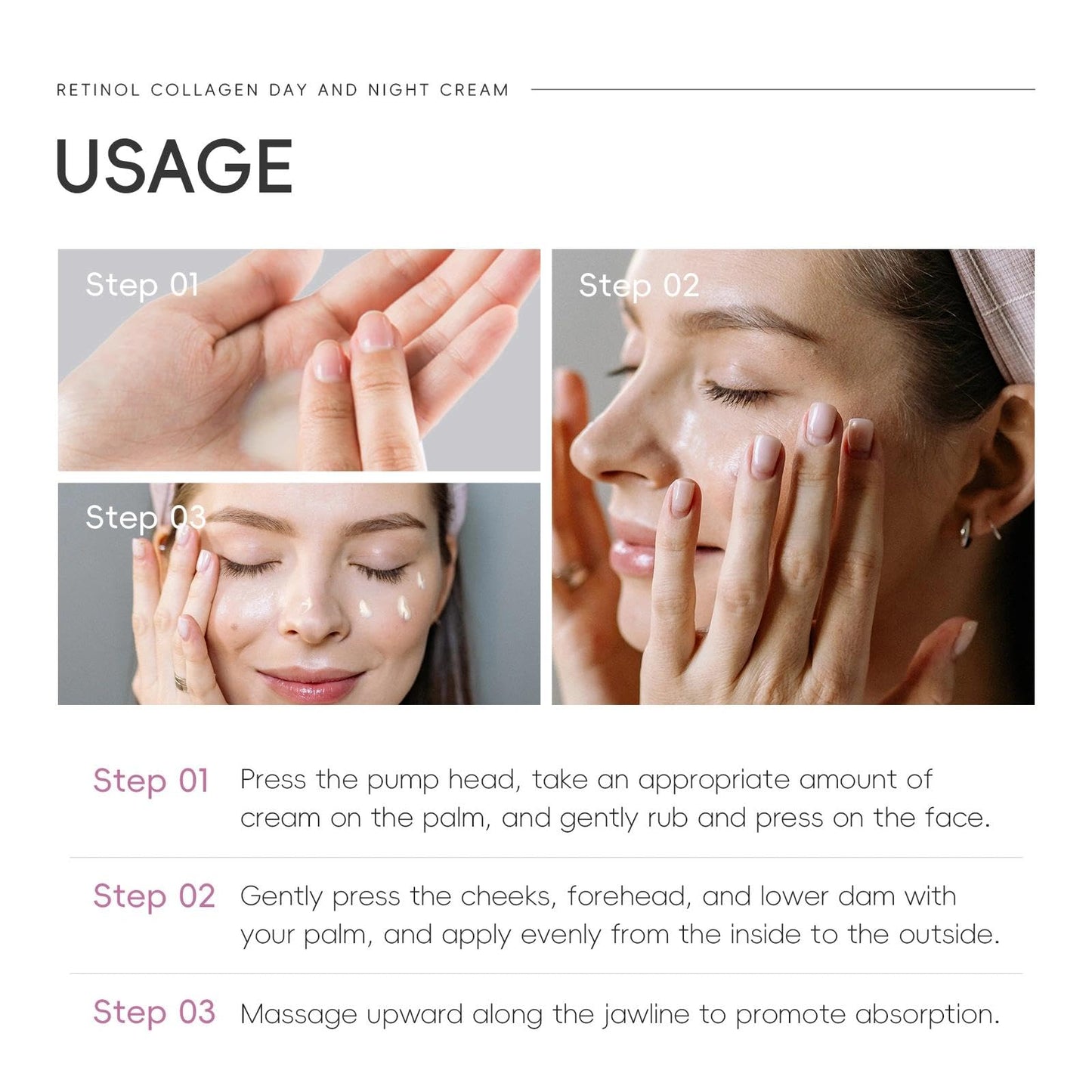 RETINOL COLLAGEN DAY AND NIGHT CREAM

USAGE

Step 01

Step 02

Step 03

Step 01 Press the pump head, take an appropriate amount of cream on the palm, and gently rub and press on the face.

Step 02 Gently press the cheeks, forehead, and lower dam with your palm, and apply evenly from the inside to the outside.

Step 03 Massage upward along the jawline to promote absorption.