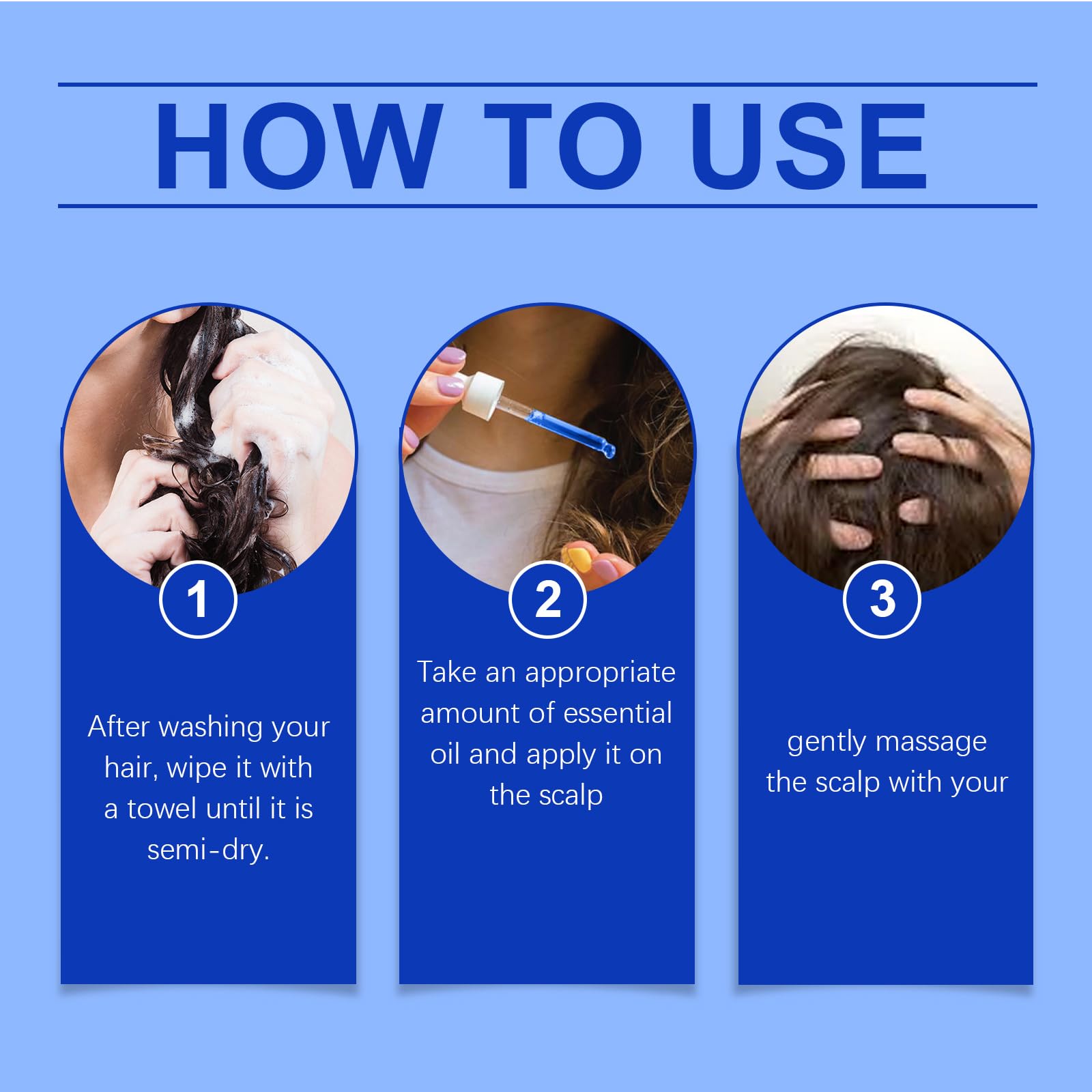 HOW TO USE

1

After washing your hair, wipe it with a towel until it is semi-dry.

2

Take an appropriate amount of essential oil and apply it on the scalp

3

gently massage the scalp with your