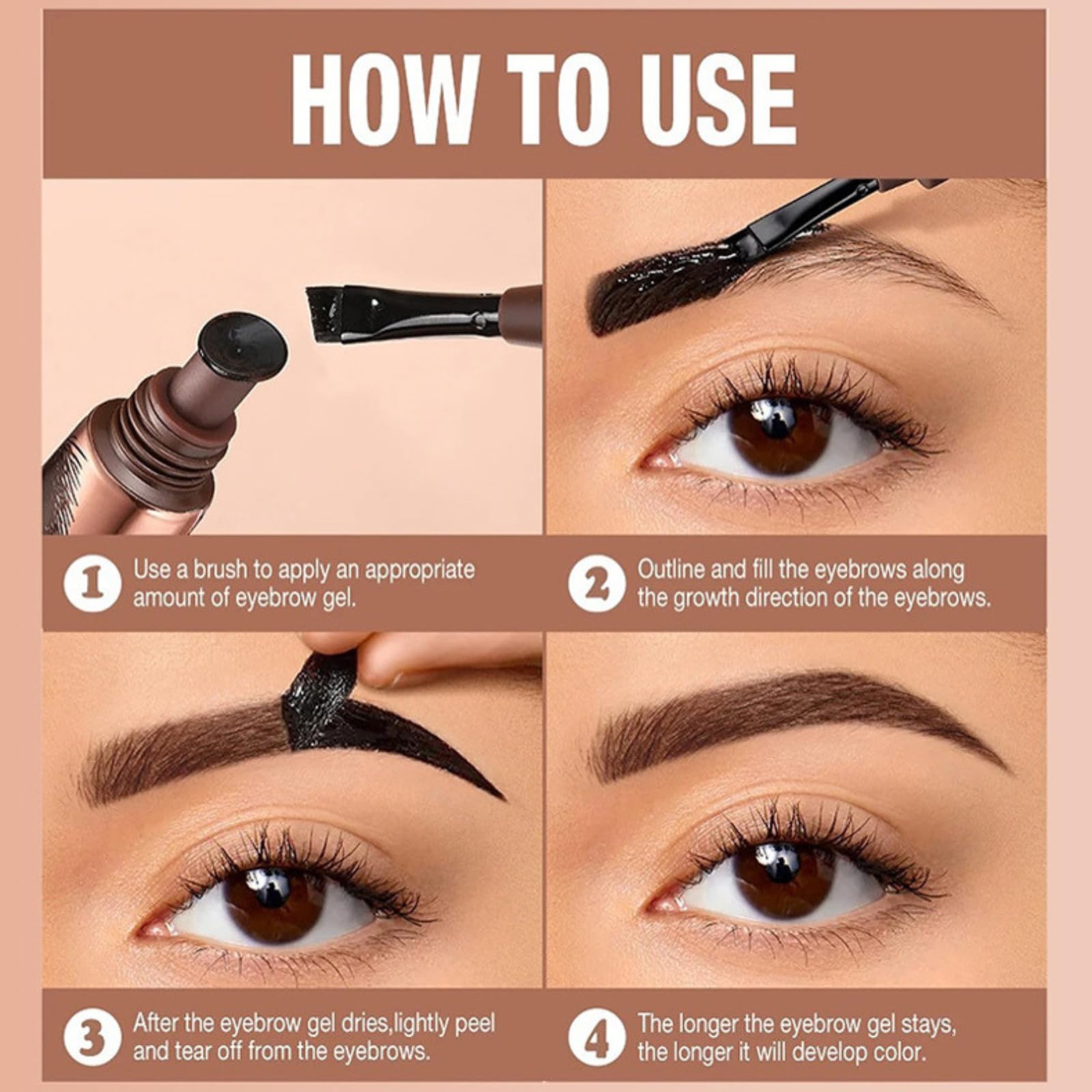 HOW TO USE

1 Use a brush to apply an appropriate amount of eyebrow gel.

2 Outline and fill the eyebrows along the growth direction of the eyebrows.

3 After the eyebrow gel dries,lightly peel and tear off from the eyebrows.

4 The longer the eyebrow gel stays, the longer it will develop color.