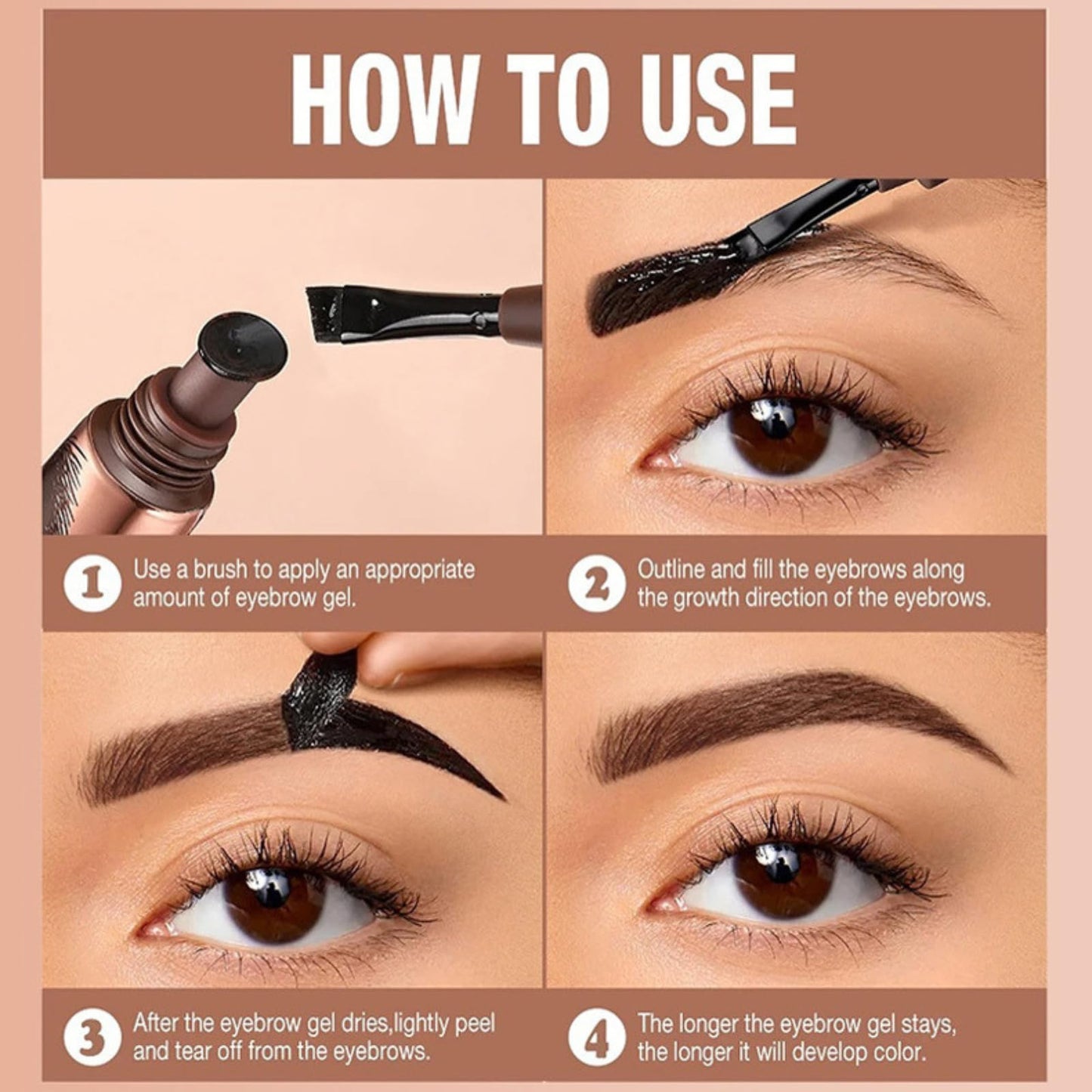 HOW TO USE

1 Use a brush to apply an appropriate amount of eyebrow gel.

2 Outline and fill the eyebrows along the growth direction of the eyebrows.

3 After the eyebrow gel dries,lightly peel and tear off from the eyebrows.

4 The longer the eyebrow gel stays, the longer it will develop color.