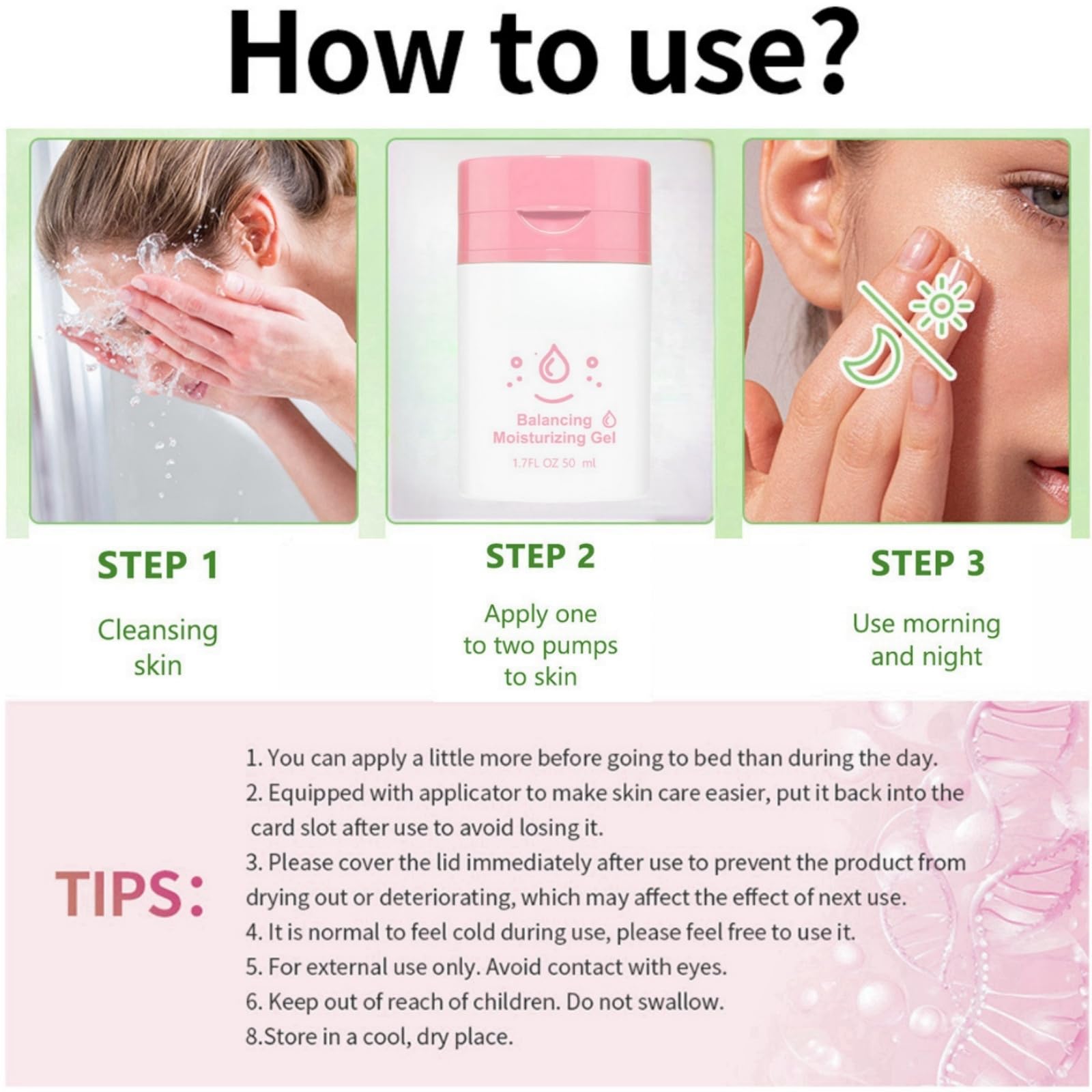 How to use?

Balancing Moisturizing Gel
1.7FL OZ 50 ml

STEP 1
Cleansing skin

STEP 2
Apply one to two pumps to skin

STEP 3
Use morning and night

TIPS:

1. You can apply a little more before going to bed than during the day.
2. Equipped with applicator to make skin care easier, put it back into the card slot after use to avoid losing it.
3. Please cover the lid immediately after use to prevent the product from drying out or deteriorating, which may affect the effect of next use.
4. It is normal to feel cold during use, please feel free to use it.
5. For external use only. Avoid contact with eyes.
6. Keep out of reach of children. Do not swallow.
8.Store in a cool, dry place.