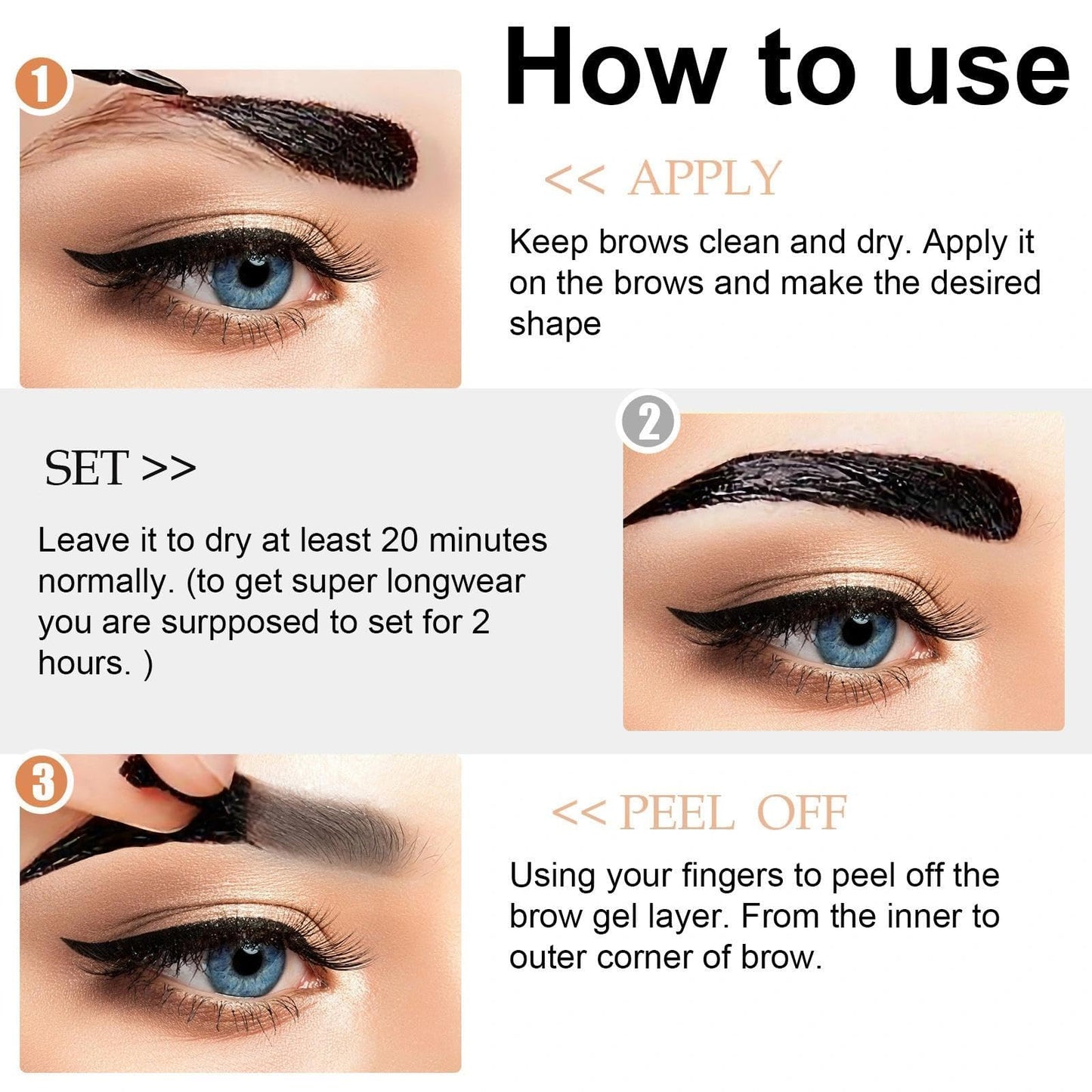 How to use

1

<< APPLY

Keep brows clean and dry. Apply it on the brows and make the desired shape

SET >>

Leave it to dry at least 20 minutes normally. (to get super longwear you are surpposed to set for 2 hours. )

2

3

<< PEEL OFF

Using your fingers to peel off the brow gel layer. From the inner to outer corner of brow.