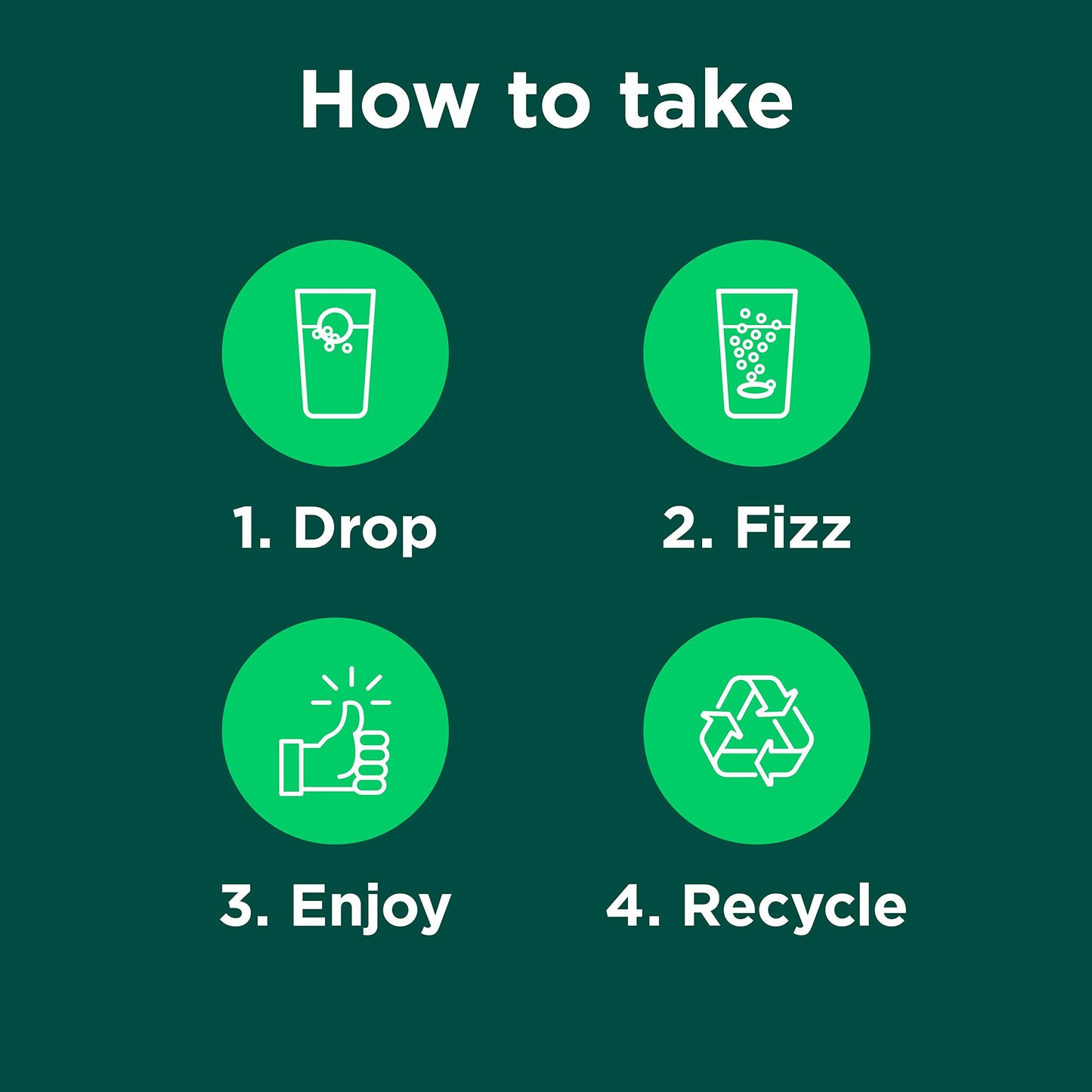 How to take

1. Drop

2. Fizz

3. Enjoy

4. Recycle