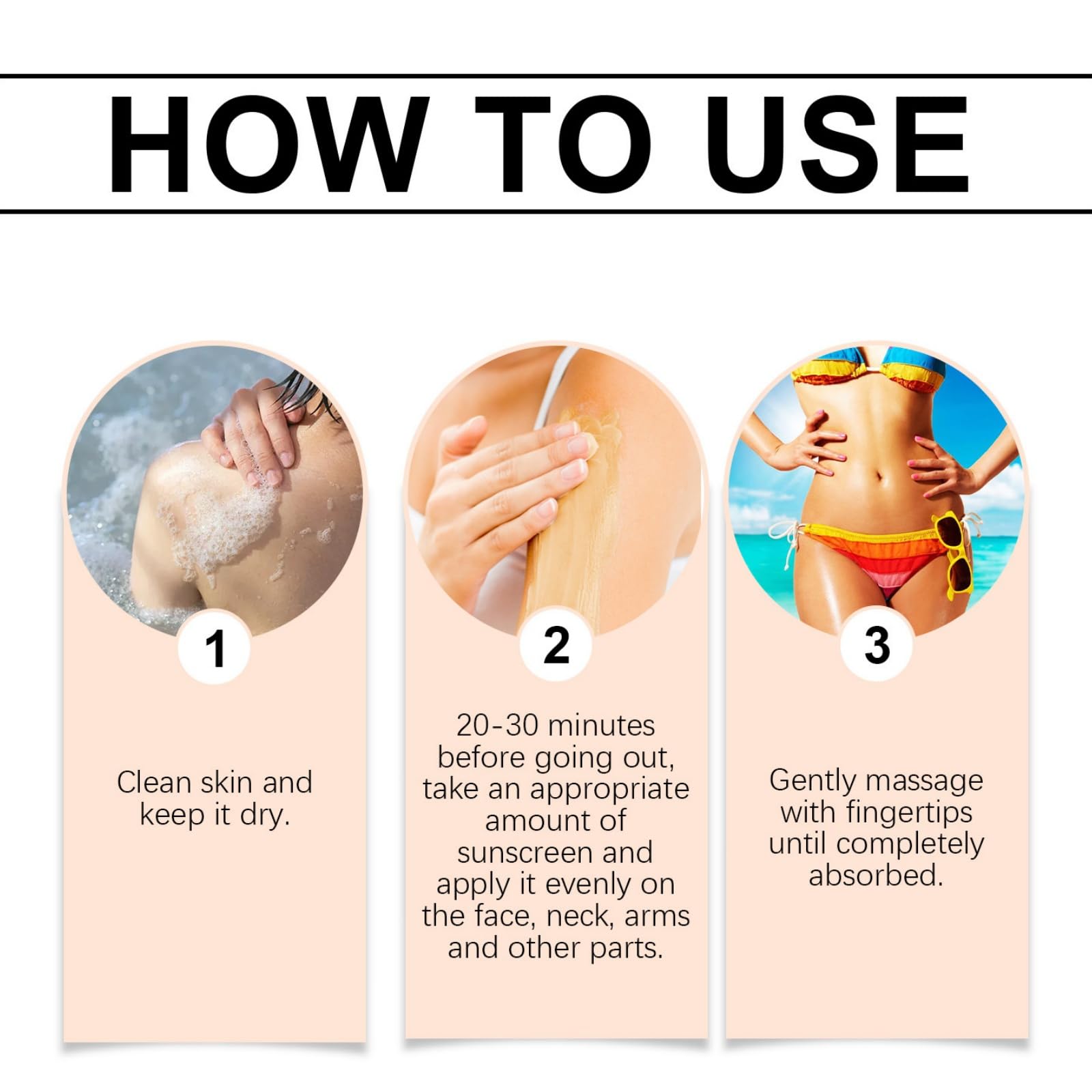 HOW TO USE

1

Clean skin and keep it dry.

2

20-30 minutes before going out, take an appropriate amount of sunscreen and apply it evenly on the face, neck, arms and other parts.

3

Gently massage with fingertips until completely absorbed.