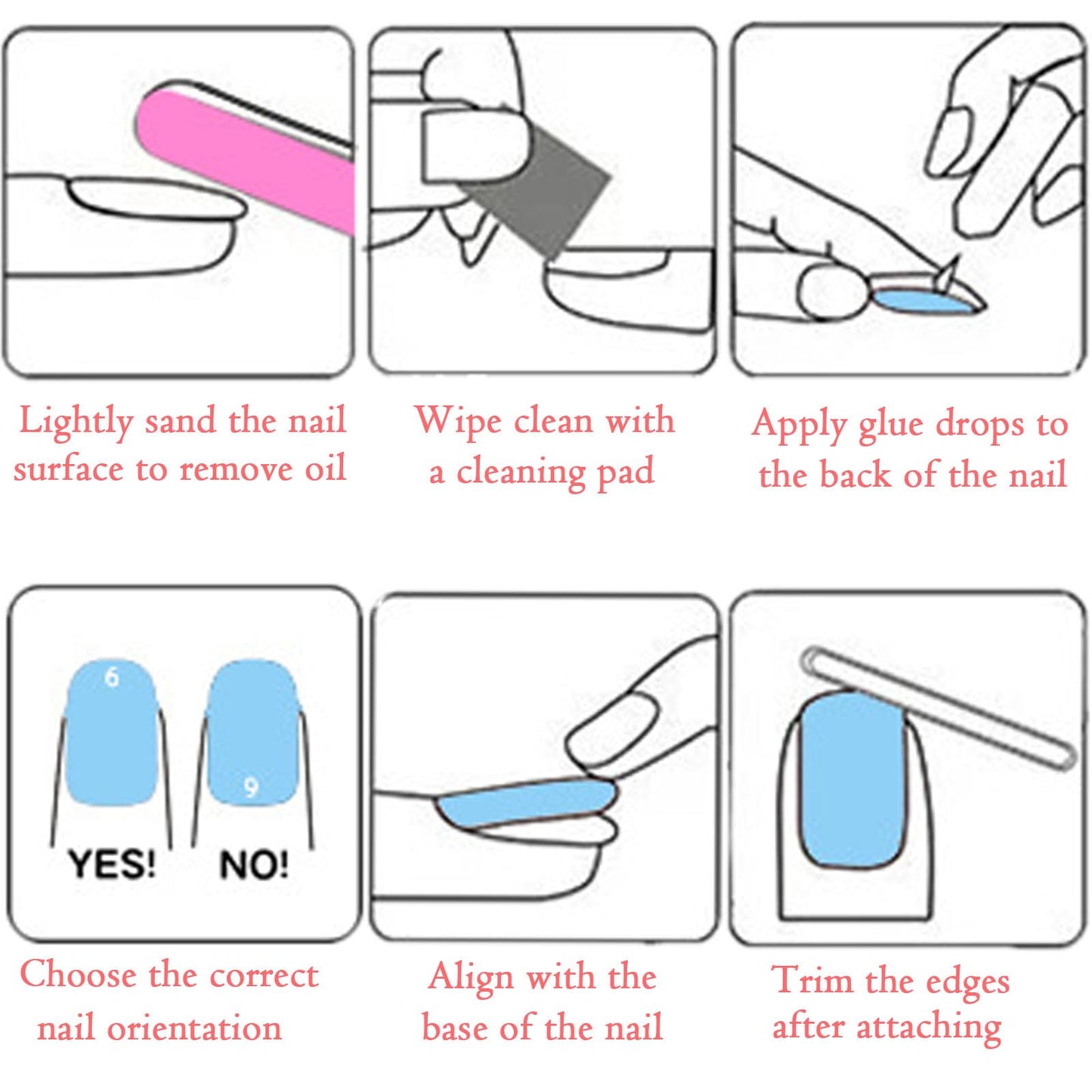 Lightly sand the nail surface to remove oil

Wipe clean with a cleaning pad

Apply glue drops to the back of the nail

6

9

YES!

NO!

Choose the correct nail orientation

Align with the base of the nail

Trim the edges after attaching