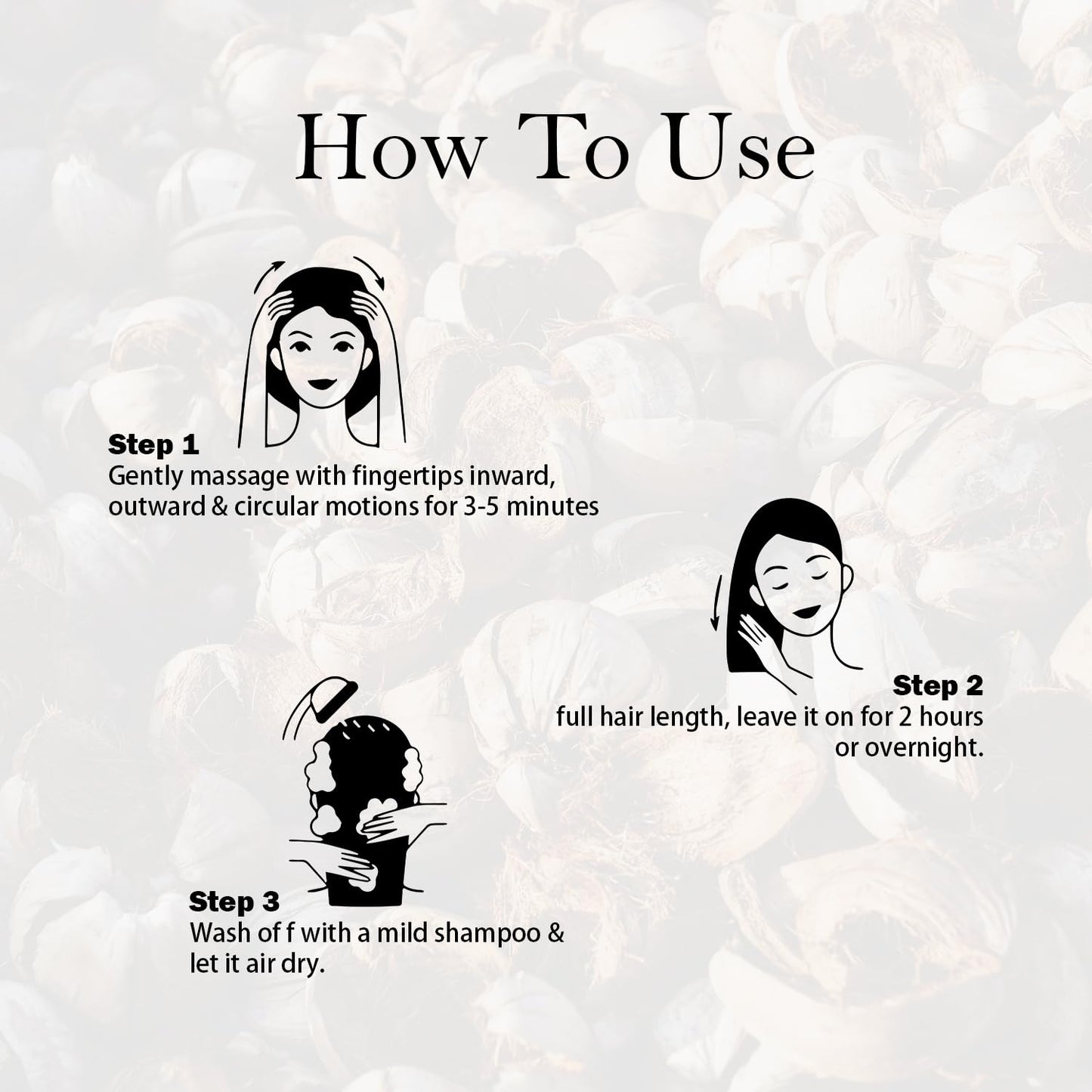 How To Use

Step 1
Gently massage with fingertips inward, outward & circular motions for 3-5 minutes

Step 2
full hair length, leave it on for 2 hours or overnight.

Step 3
Wash of f with a mild shampoo & let it air dry.