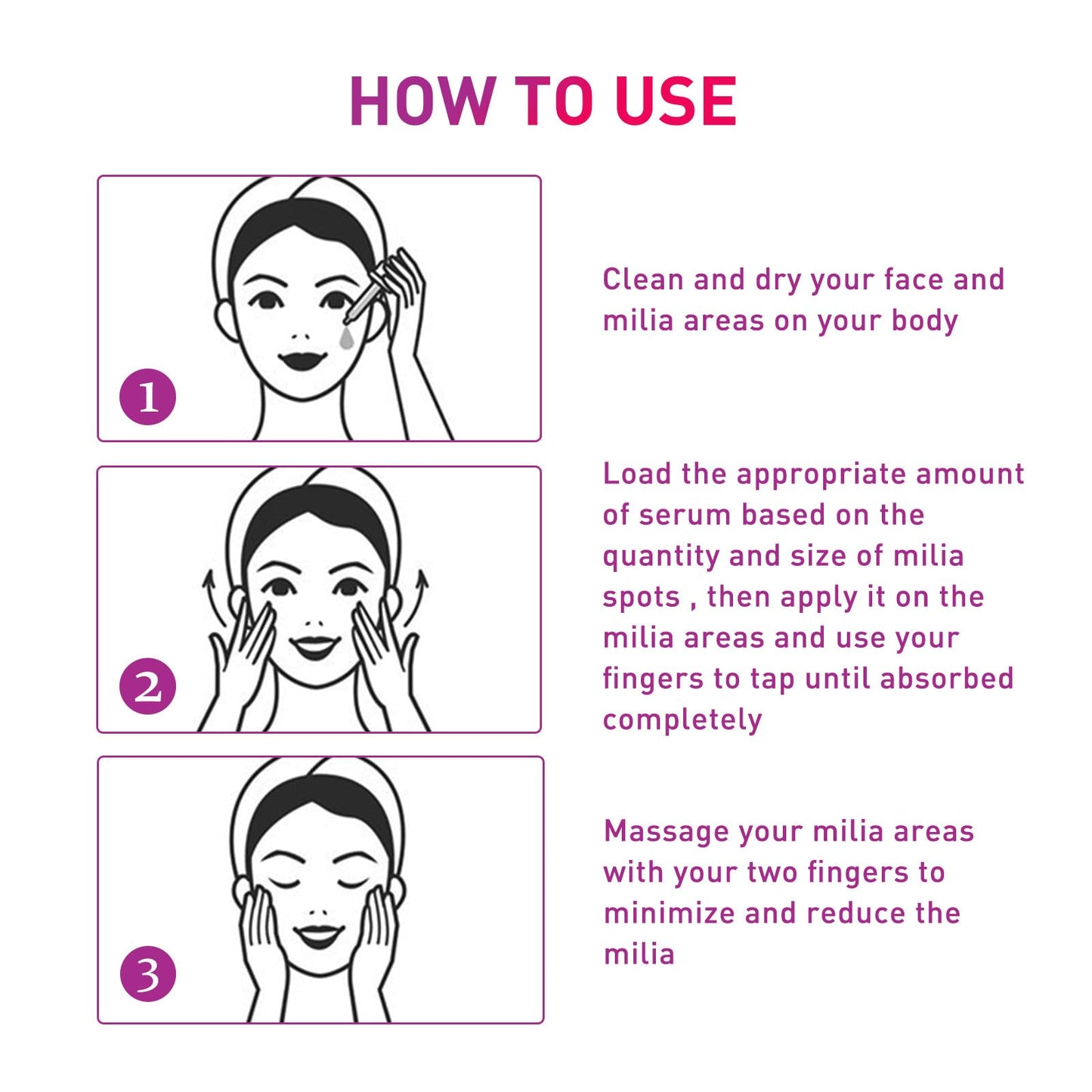 HOW TO USE

1

Clean and dry your face and milia areas on your body

2

Load the appropriate amount of serum based on the quantity and size of milia spots , then apply it on the milia areas and use your fingers to tap until absorbed completely

3

Massage your milia areas with your two fingers to minimize and reduce the milia