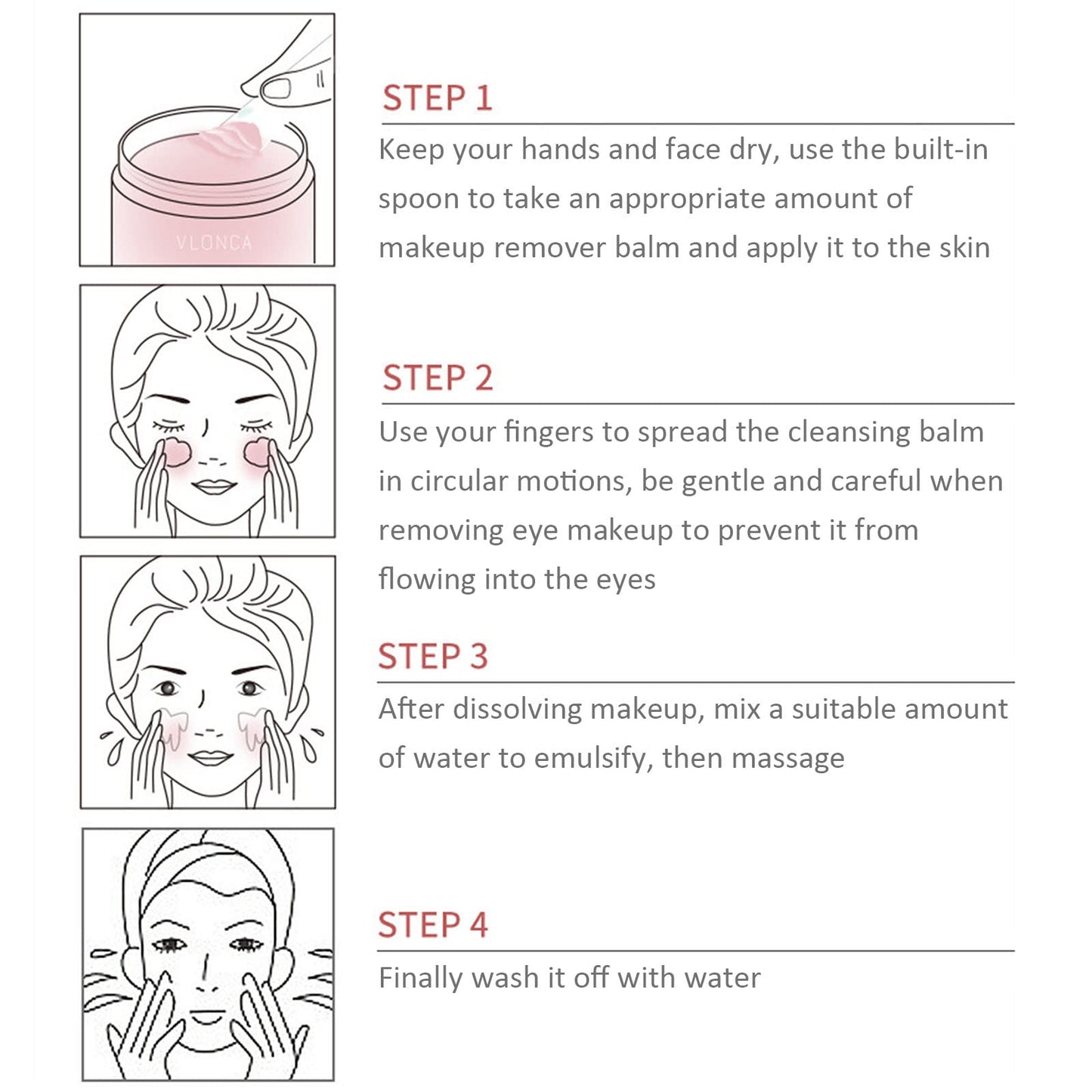 VLONCA

STEP 1

Keep your hands and face dry, use the built-in spoon to take an appropriate amount of makeup remover balm and apply it to the skin

STEP 2

Use your fingers to spread the cleansing balm in circular motions, be gentle and careful when removing eye makeup to prevent it from flowing into the eyes

STEP 3

After dissolving makeup, mix a suitable amount of water to emulsify, then massage

STEP 4

Finally wash it off with water