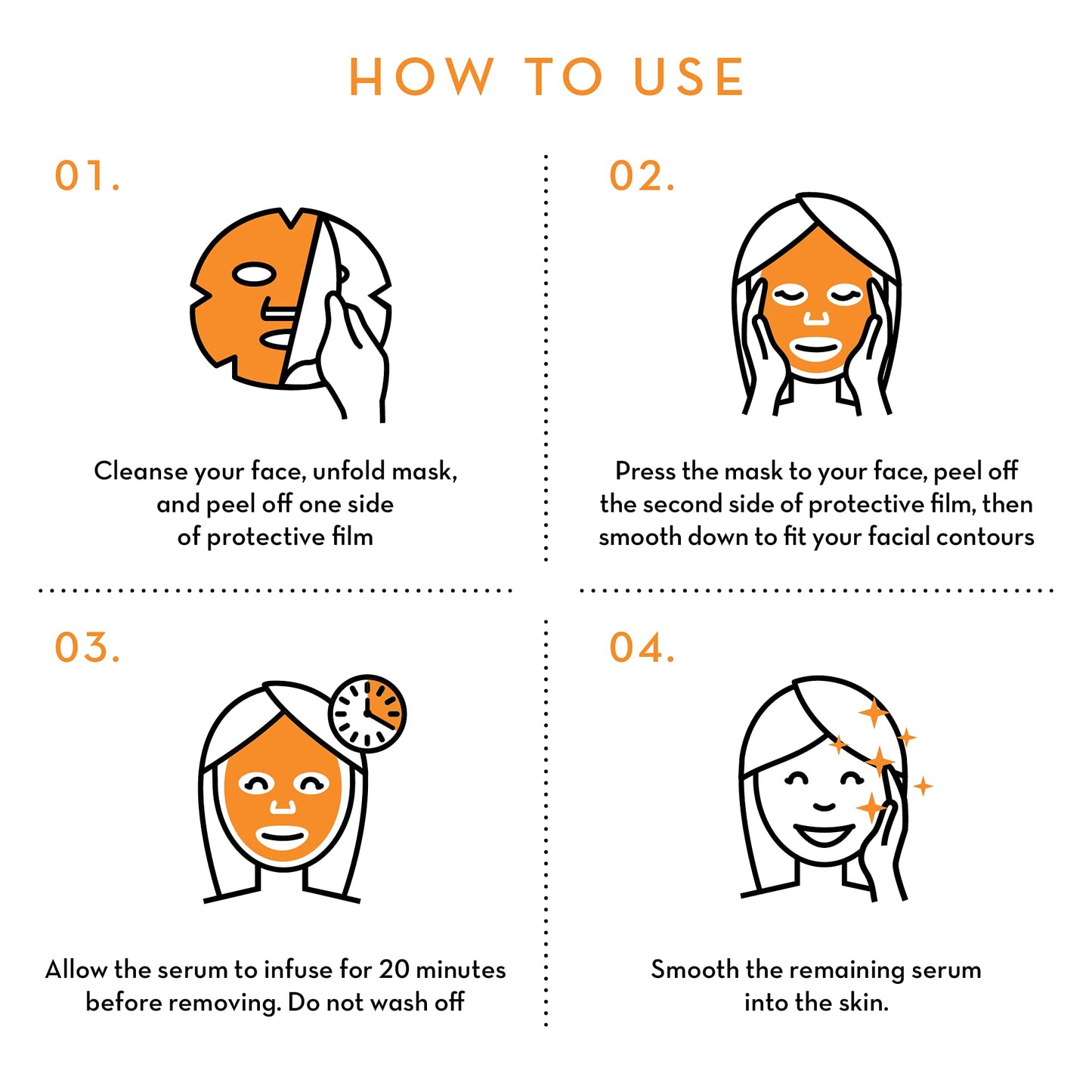 HOW TO USE

01.

Cleanse your face, unfold mask, and peel off one side of protective film

02.

Press the mask to your face, peel off the second side of protective film, then smooth down to fit your facial contours

03.

Allow the serum to infuse for 20 minutes before removing. Do not wash off

04.

Smooth the remaining serum into the skin.