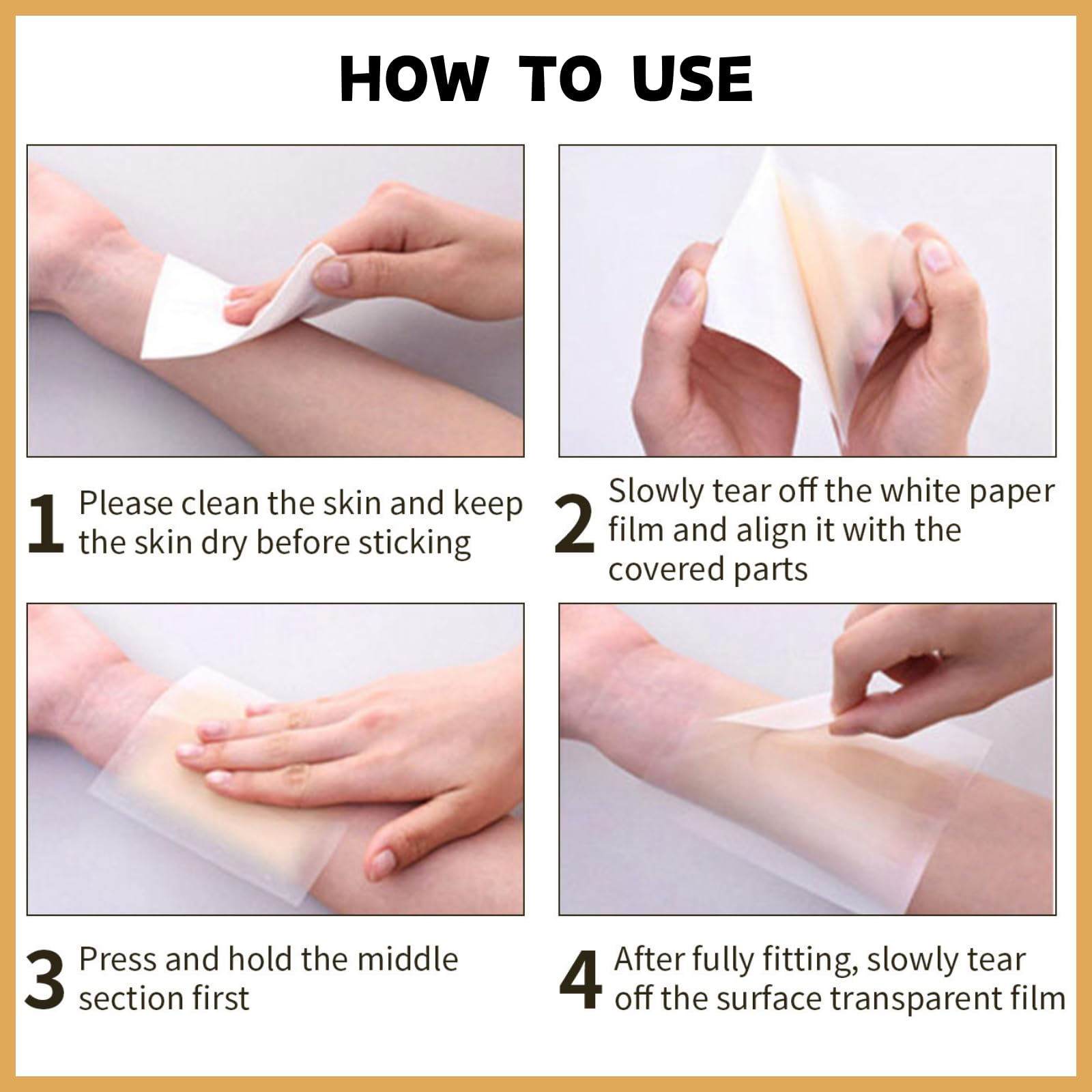 HOW TO USE

1 Please clean the skin and keep the skin dry before sticking

2 Slowly tear off the white paper film and align it with the covered parts

3 Press and hold the middle section first

4 After fully fitting, slowly tear off the surface transparent film