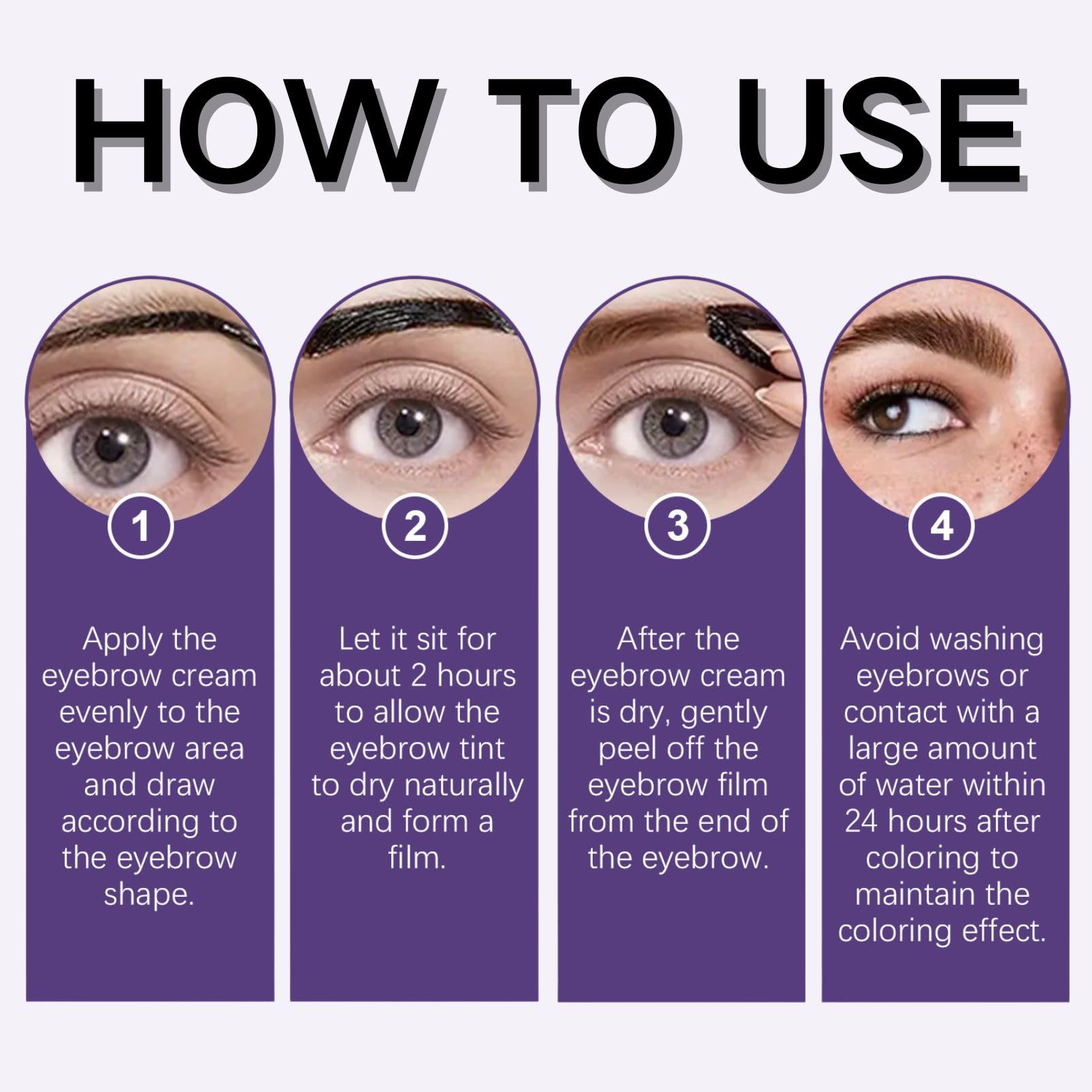 HOW TO USE

1

Apply the eyebrow cream evenly to the eyebrow area and draw according to the eyebrow shape.

2

Let it sit for about 2 hours to allow the eyebrow tint to dry naturally and form a film.

3

After the eyebrow cream is dry, gently peel off the eyebrow film from the end of the eyebrow.

4

Avoid washing eyebrows or contact with a large amount of water within 24 hours after coloring to maintain the coloring effect.