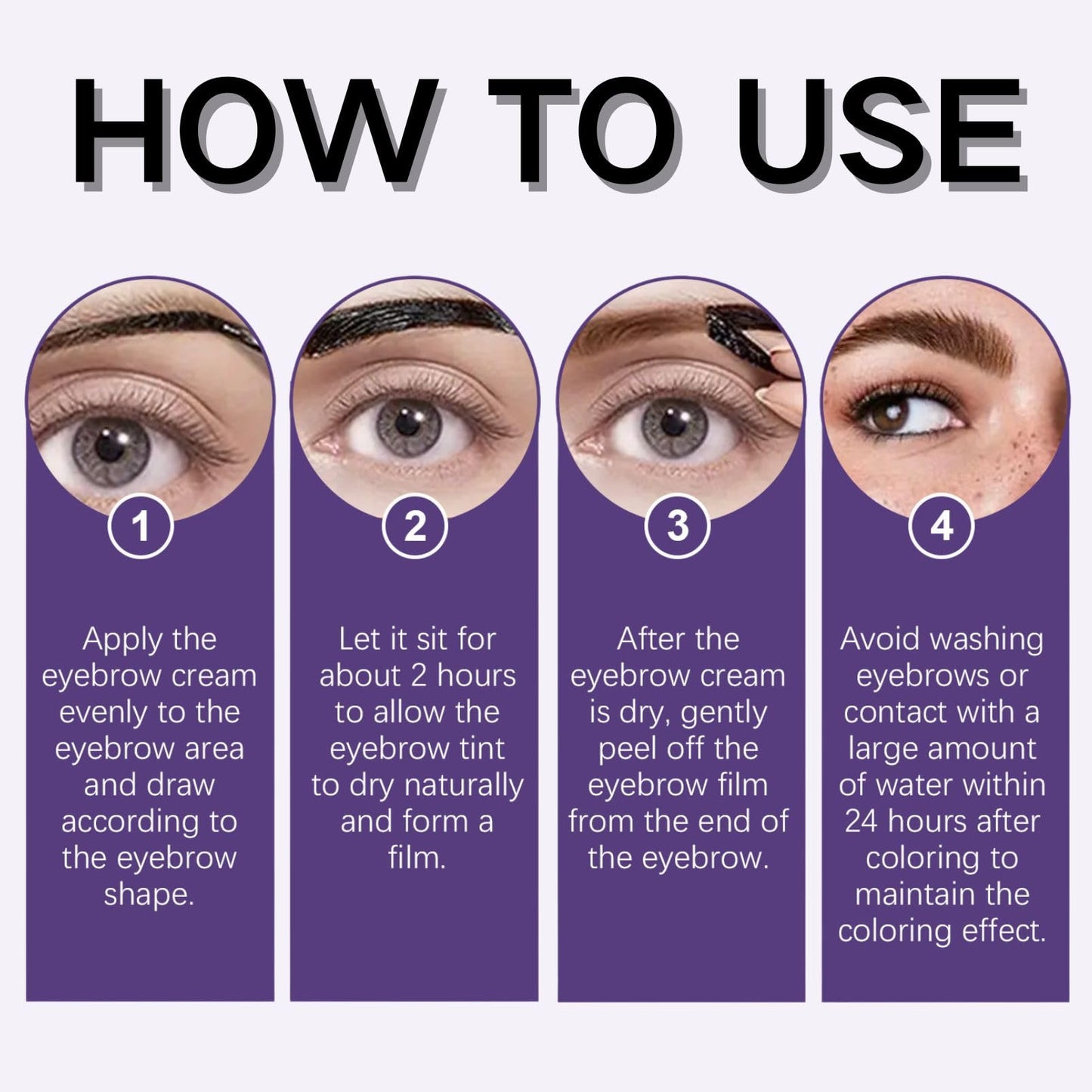 HOW TO USE

1

Apply the eyebrow cream evenly to the eyebrow area and draw according to the eyebrow shape.

2

Let it sit for about 2 hours to allow the eyebrow tint to dry naturally and form a film.

3

After the eyebrow cream is dry, gently peel off the eyebrow film from the end of the eyebrow.

4

Avoid washing eyebrows or contact with a large amount of water within 24 hours after coloring to maintain the coloring effect.