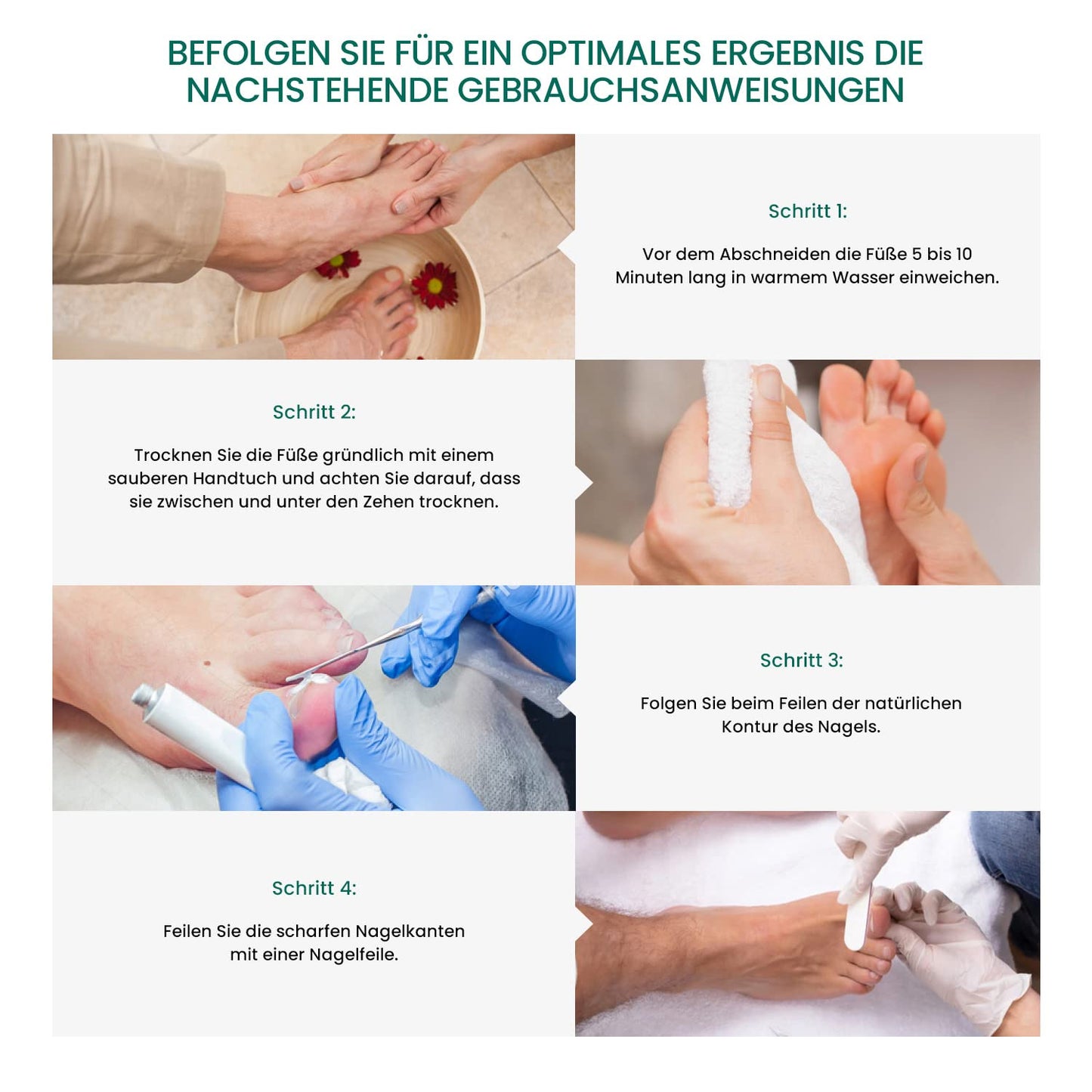 BEFOLGEN SIE FÜR EIN OPTIMALES ERGEBNIS DIE NACHSTEHENDE GEBRAUCHSANWEISUNGEN

Schritt 1:

Vor dem Abschneiden die Füße 5 bis 10 Minuten lang in warmem Wasser einweichen.

Schritt 2:

Trocknen Sie die Füße gründlich mit einem sauberen Handtuch und achten Sie darauf, dass sie zwischen und unter den Zehen trocknen.

Schritt 3:

Folgen Sie beim Feilen der natürlichen Kontur des Nagels.

Schritt 4:

Feilen Sie die scharfen Nagelkanten mit einer Nagelfeile.