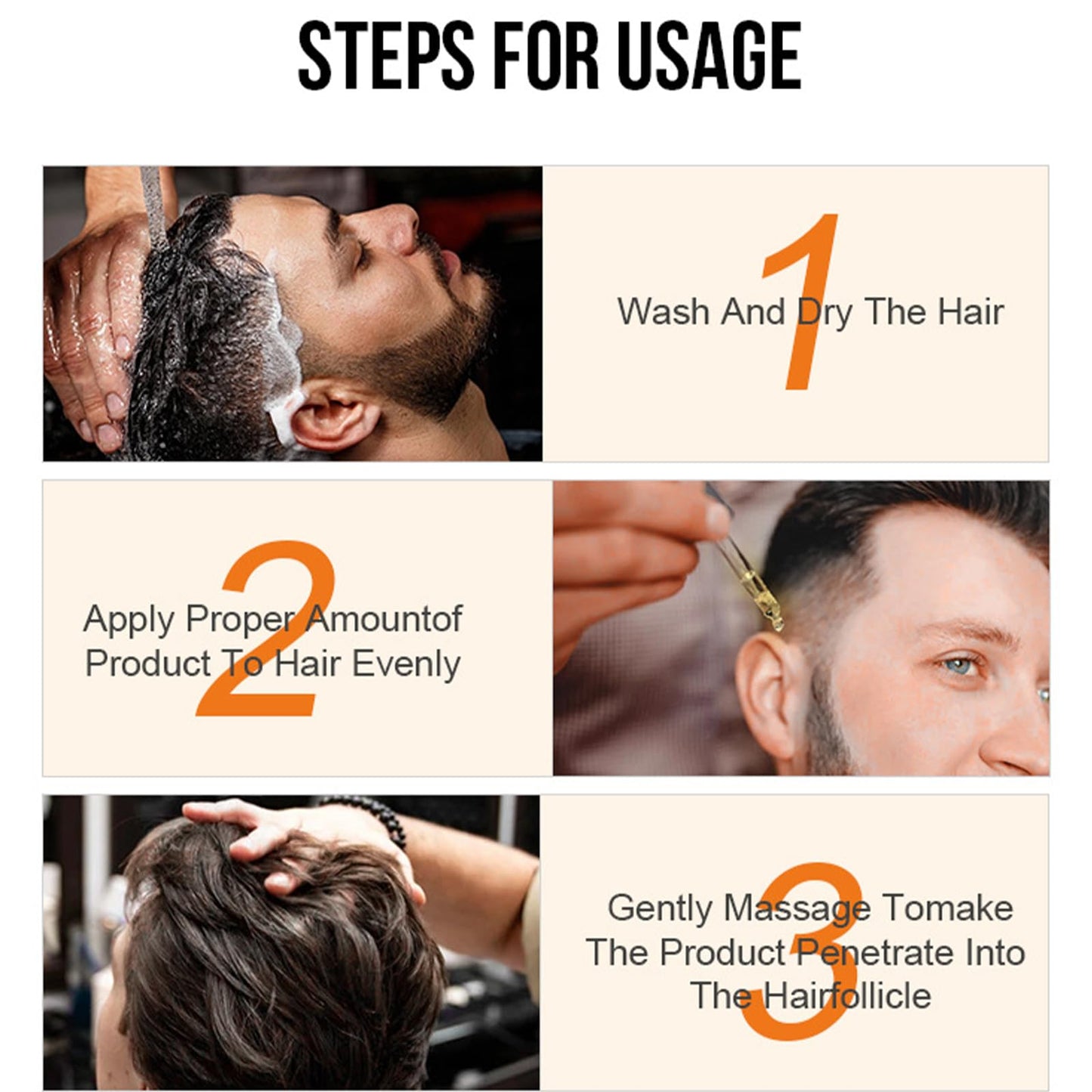 STEPS FOR USAGE

1
Wash And Dry The Hair

2
Apply Proper Amountof Product To Hair Evenly

3
Gently Massage Tomake The Product Penetrate Into The Hairfollicle