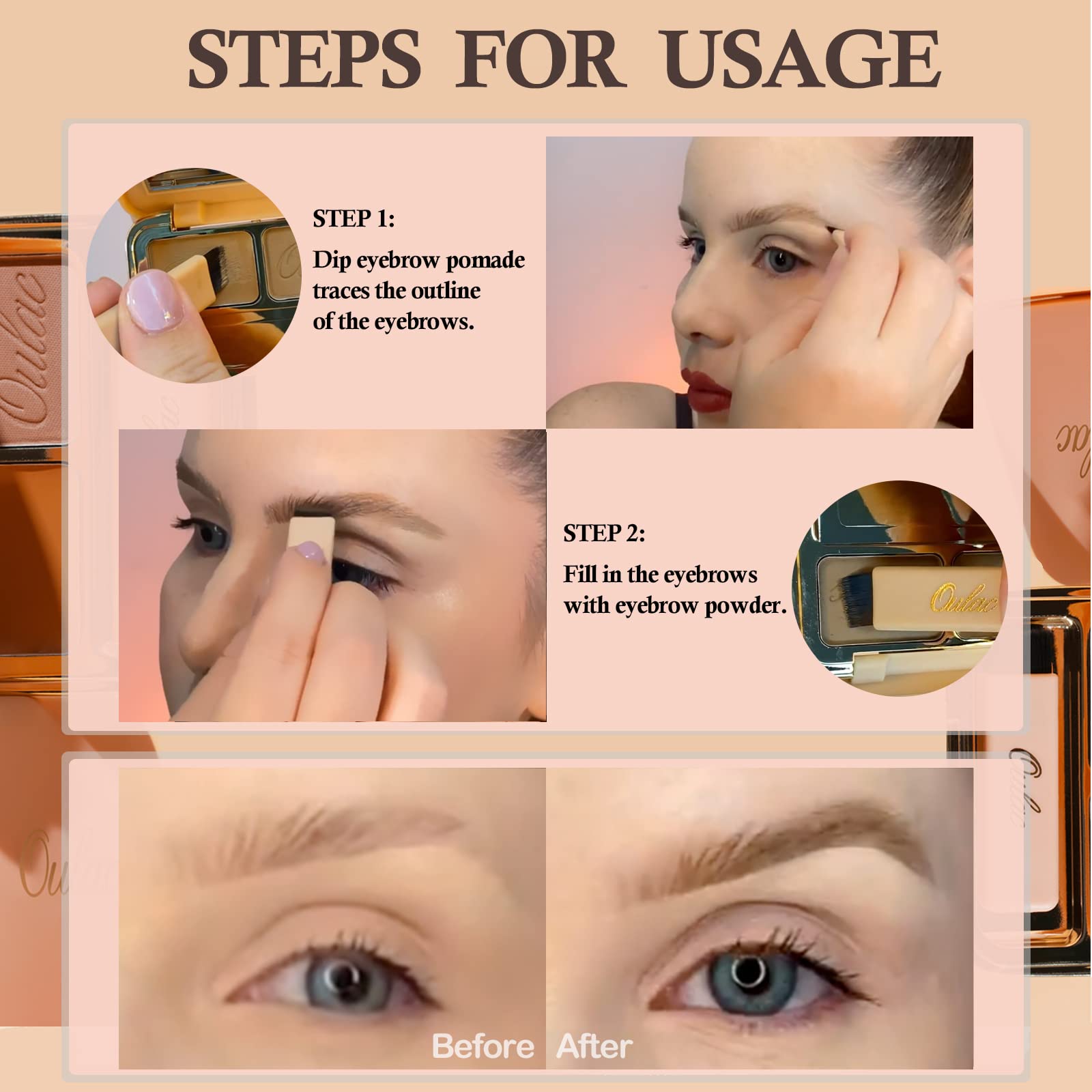 STEPS FOR USAGE

STEP 1:

Dip eyebrow pomade traces the outline of the eyebrows.

STEP 2:

Fill in the eyebrows with eyebrow powder.

Oulac

Before After