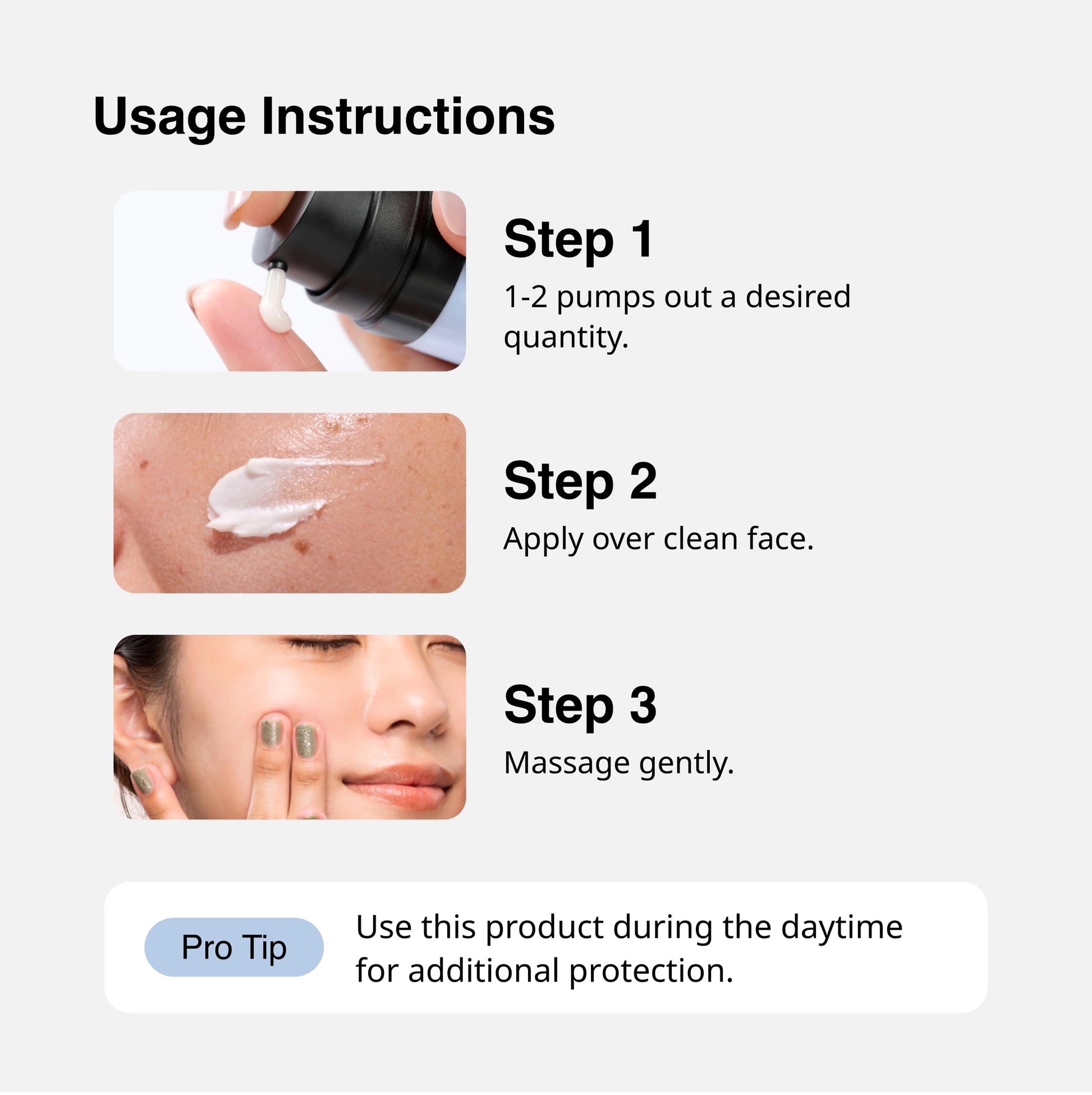 Usage Instructions

Step 1
1-2 pumps out a desired quantity.

Step 2
Apply over clean face.

Step 3
Massage gently.

Pro Tip
Use this product during the daytime for additional protection.