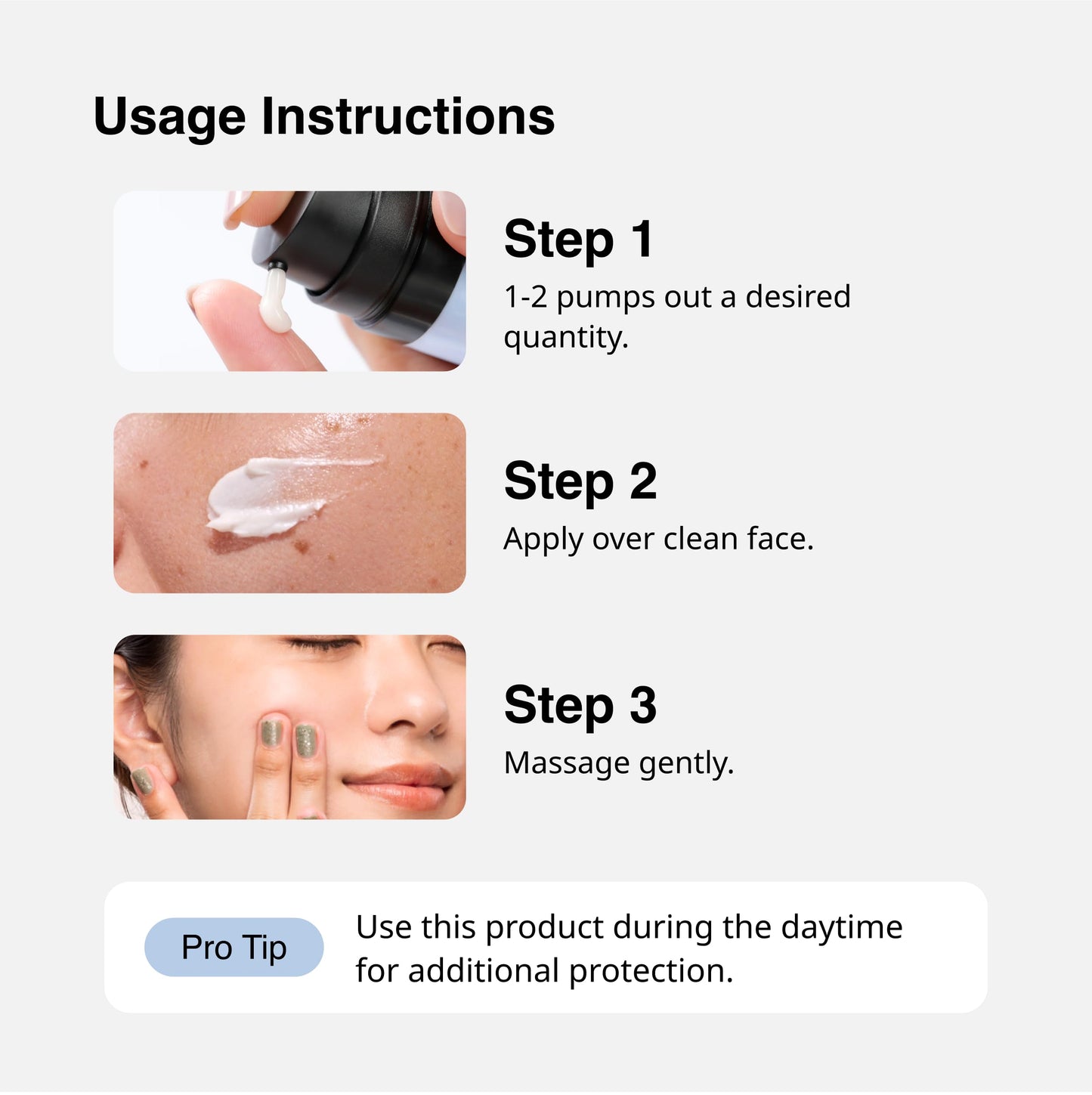 Usage Instructions

Step 1
1-2 pumps out a desired quantity.

Step 2
Apply over clean face.

Step 3
Massage gently.

Pro Tip
Use this product during the daytime for additional protection.