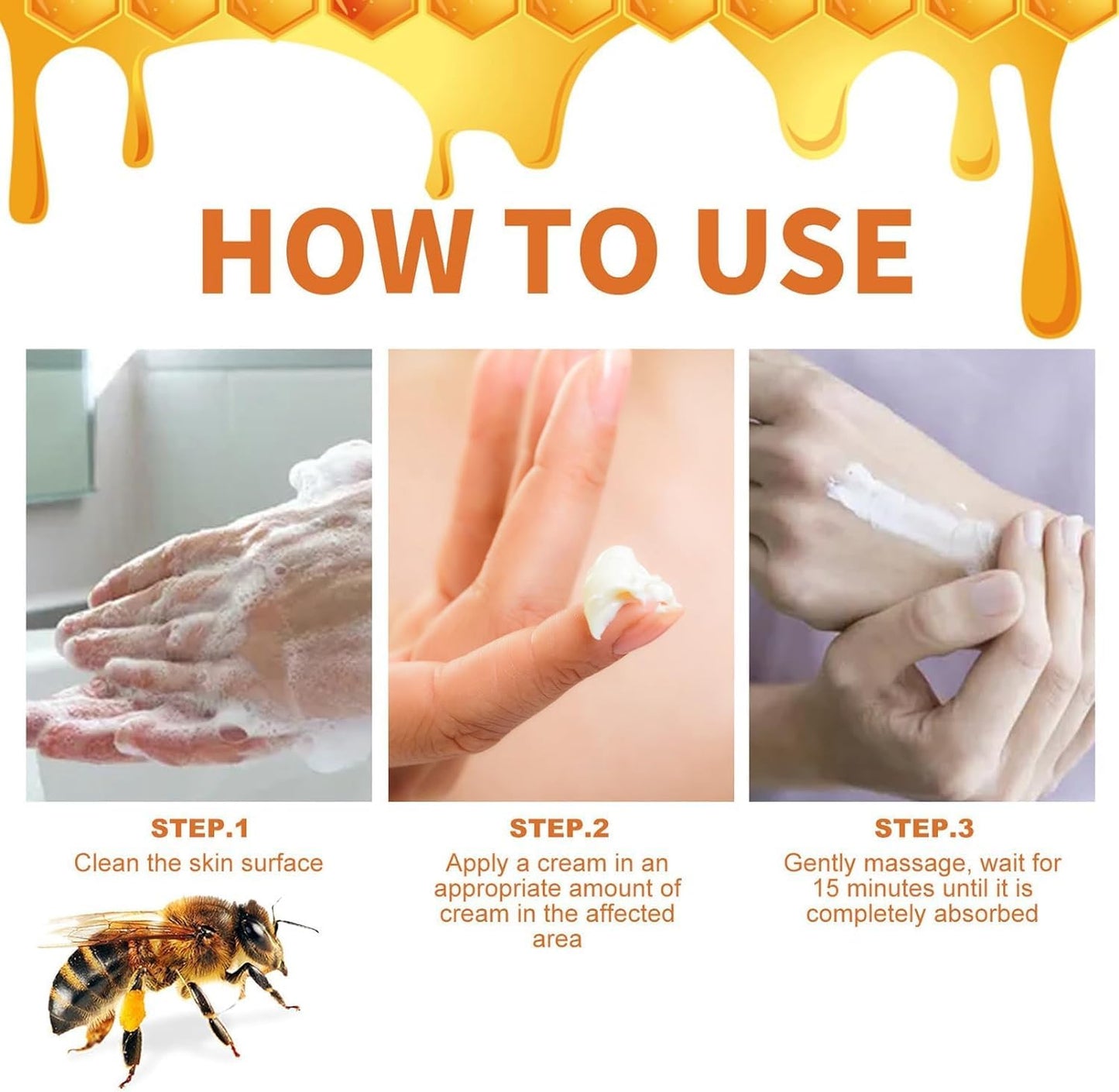 HOW TO USE

STEP.1
Clean the skin surface

STEP.2
Apply a cream in an appropriate amount of cream in the affected area

STEP.3
Gently massage, wait for 15 minutes until it is completely absorbed