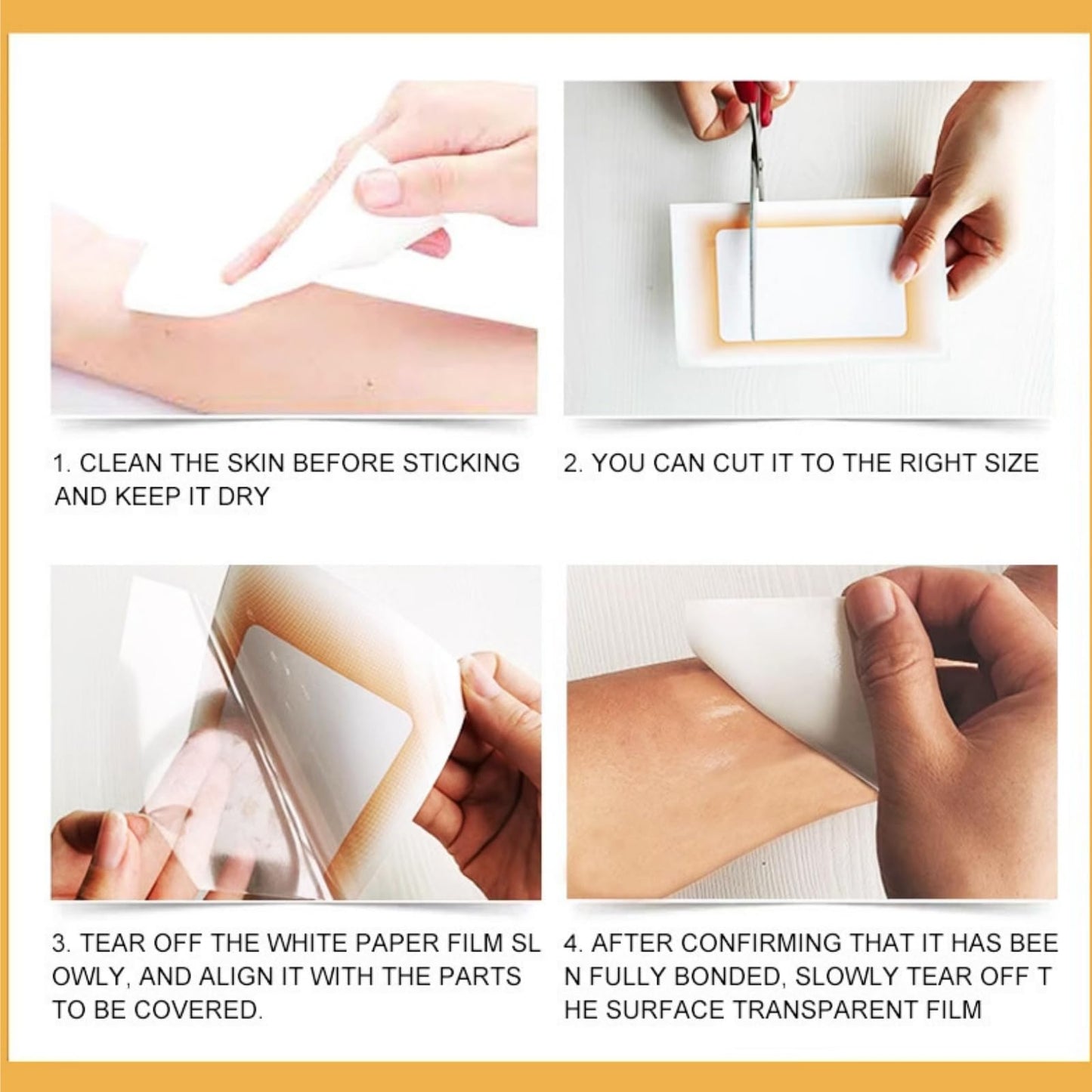 1. CLEAN THE SKIN BEFORE STICKING AND KEEP IT DRY

2. YOU CAN CUT IT TO THE RIGHT SIZE

3. TEAR OFF THE WHITE PAPER FILM SL OWLY, AND ALIGN IT WITH THE PARTS TO BE COVERED.

4. AFTER CONFIRMING THAT IT HAS BEE N FULLY BONDED, SLOWLY TEAR OFF T HE SURFACE TRANSPARENT FILM