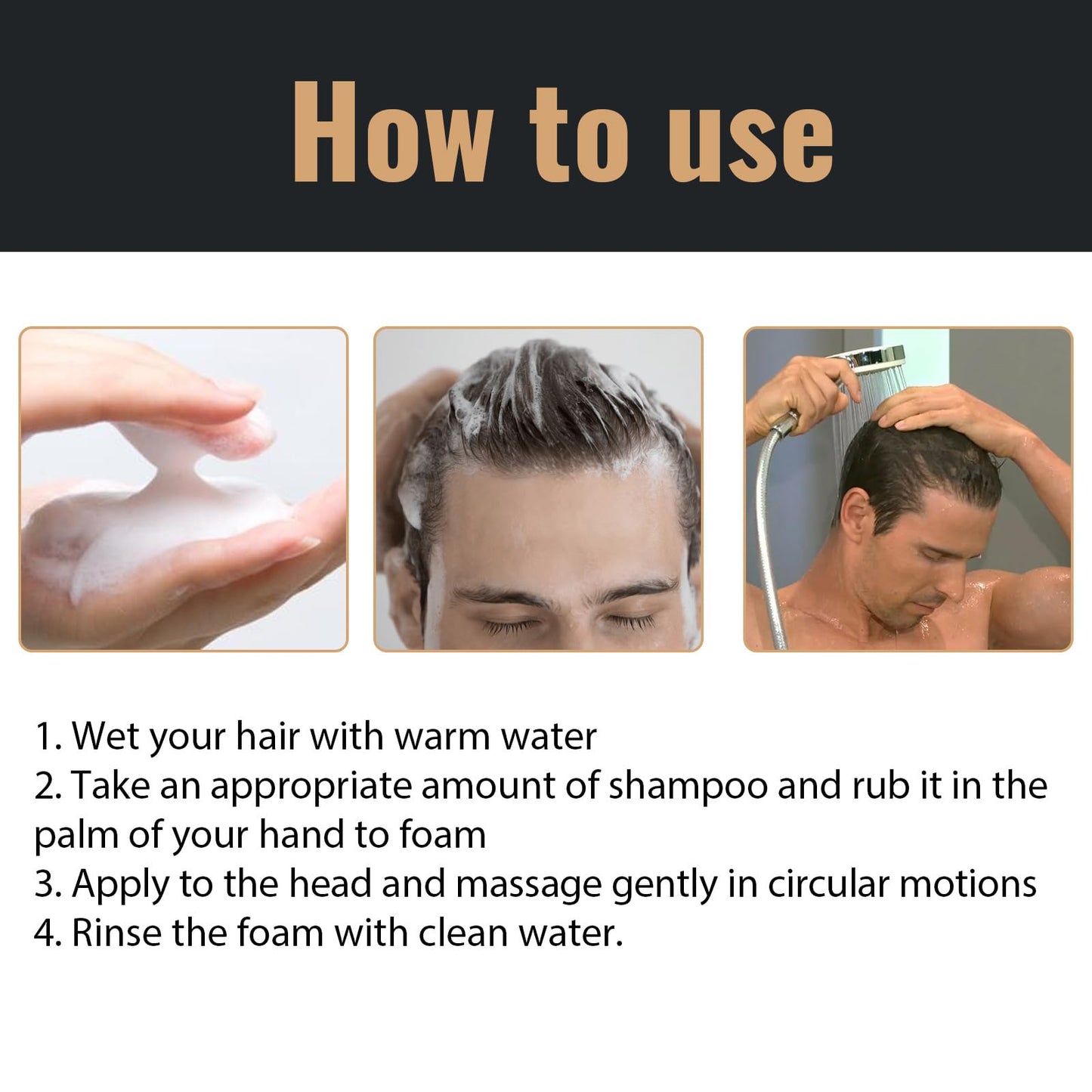 How to use

1. Wet your hair with warm water
2. Take an appropriate amount of shampoo and rub it in the palm of your hand to foam
3. Apply to the head and massage gently in circular motions
4. Rinse the foam with clean water.