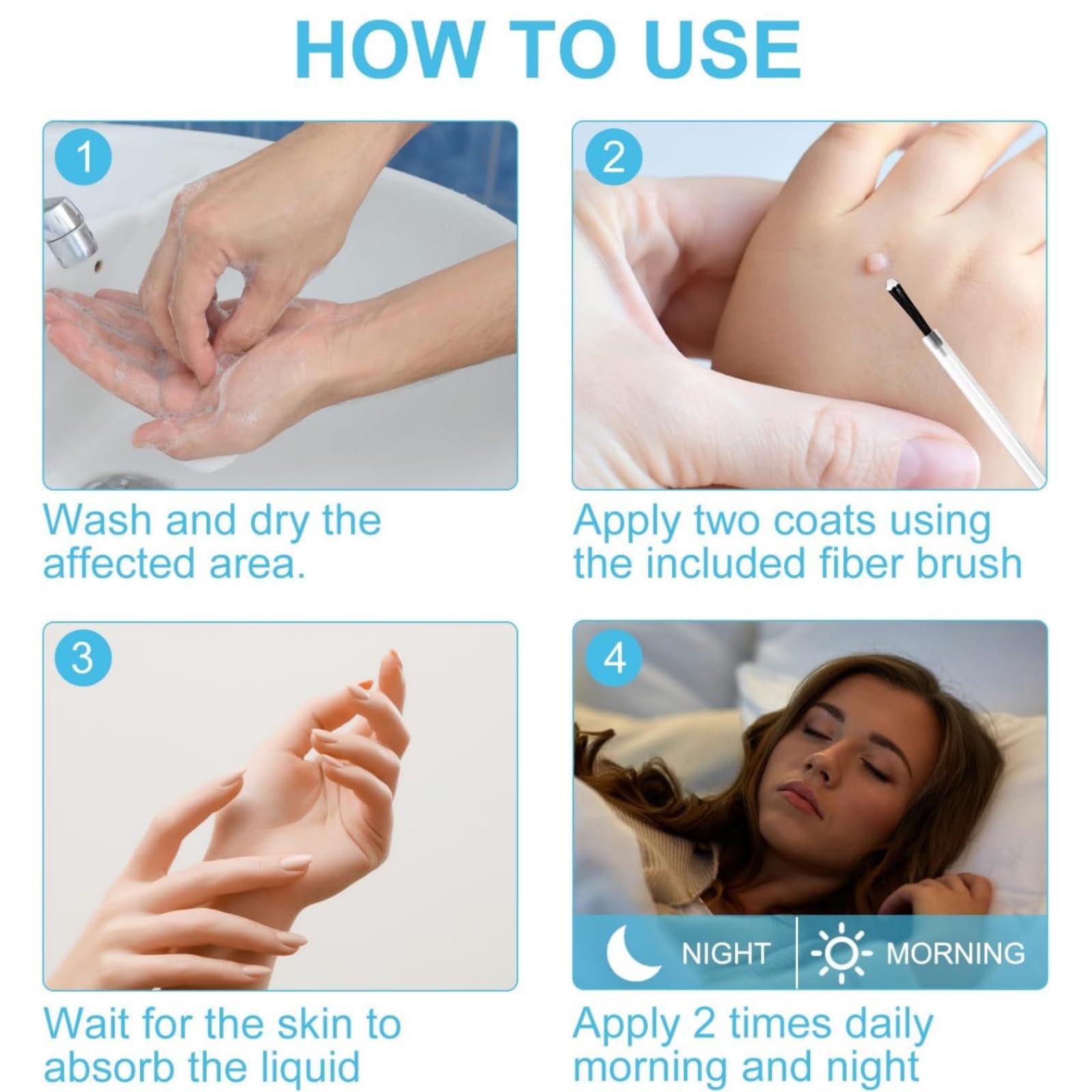 HOW TO USE

1

Wash and dry the affected area.

2

Apply two coats using the included fiber brush

3

Wait for the skin to absorb the liquid

4

NIGHT

MORNING

Apply 2 times daily morning and night