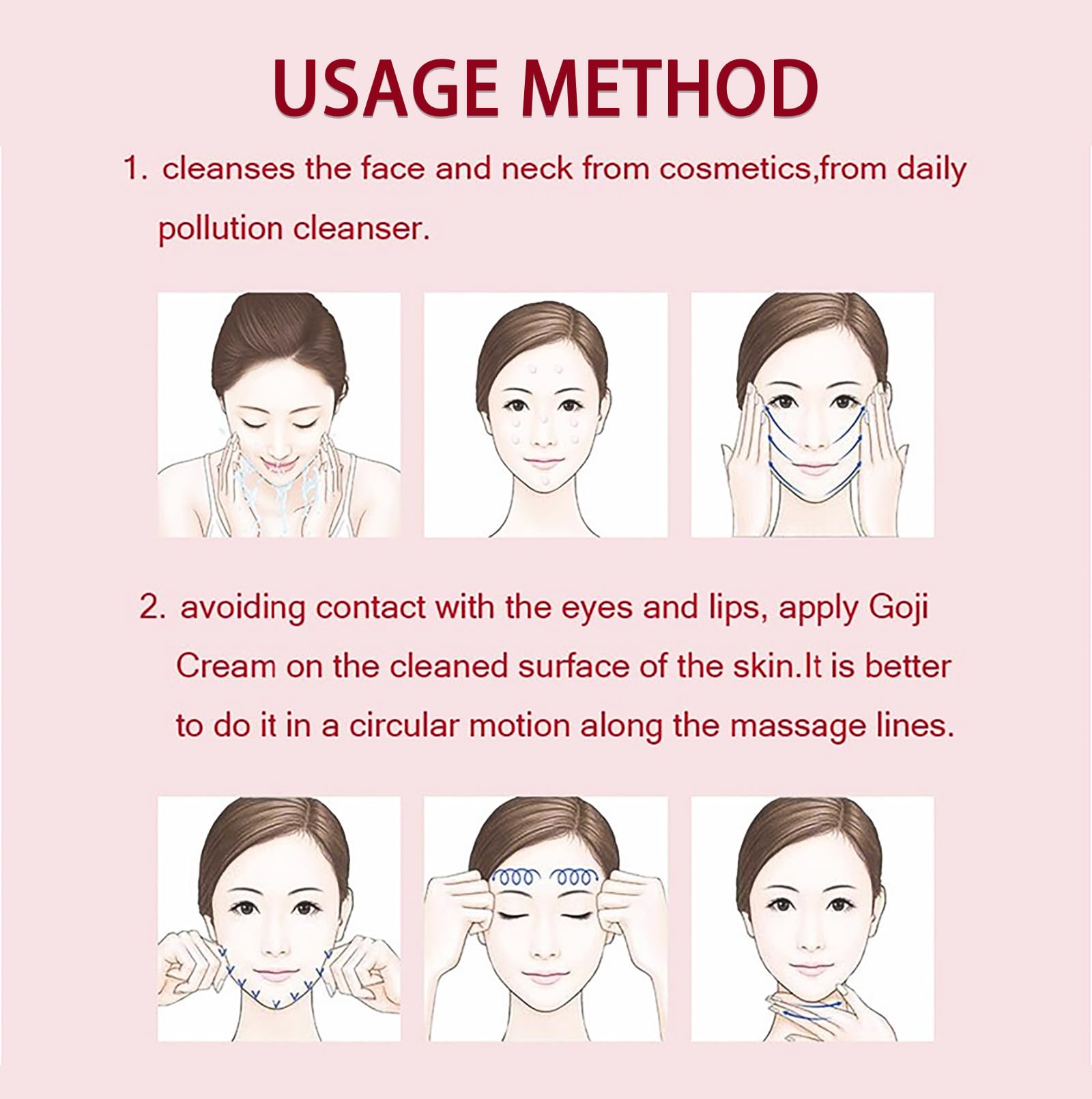 USAGE METHOD

1. cleanses the face and neck from cosmetics,from daily pollution cleanser.

2. avoiding contact with the eyes and lips, apply Goji Cream on the cleaned surface of the skin.It is better to do it in a circular motion along the massage lines.