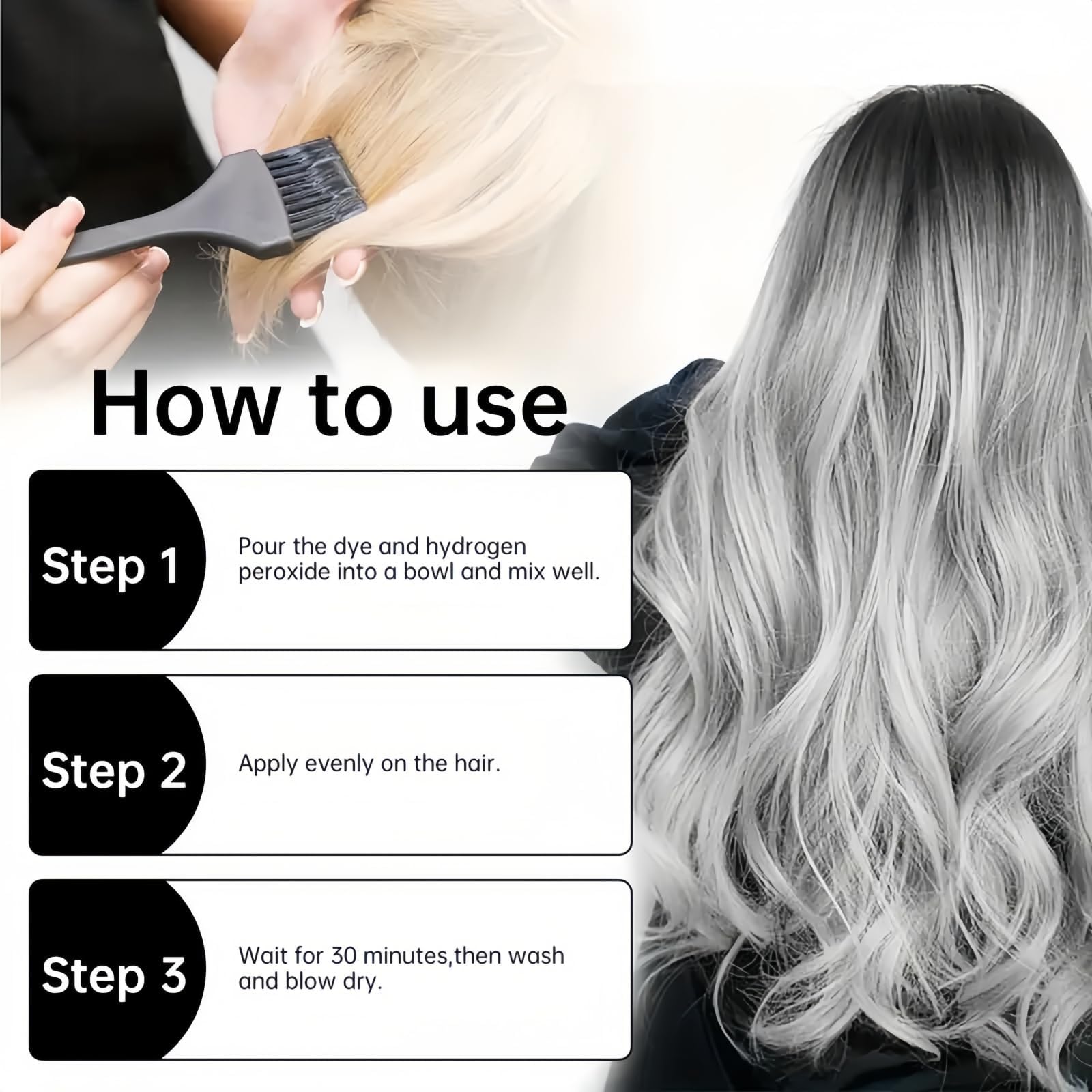 How to use

Step 1

Pour the dye and hydrogen peroxide into a bowl and mix well.

Step 2

Apply evenly on the hair.

Step 3

Wait for 30 minutes,then wash and blow dry.