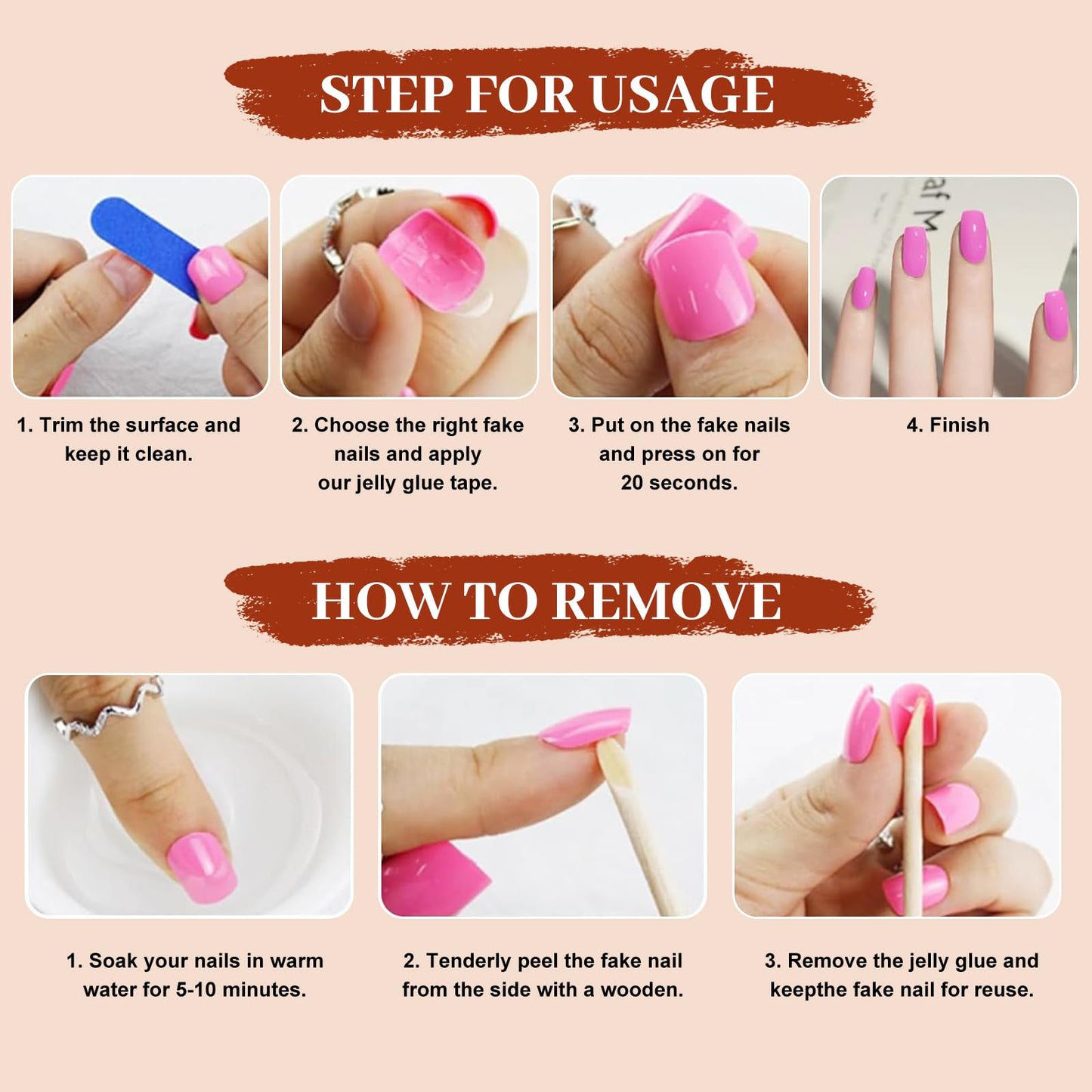 STEP FOR USAGE

1. Trim the surface and keep it clean.

2. Choose the right fake nails and apply our jelly glue tape.

3. Put on the fake nails and press on for 20 seconds.

4. Finish

HOW TO REMOVE

1. Soak your nails in warm water for 5-10 minutes.

2. Tenderly peel the fake nail from the side with a wooden.

3. Remove the jelly glue and keepthe fake nail for reuse.