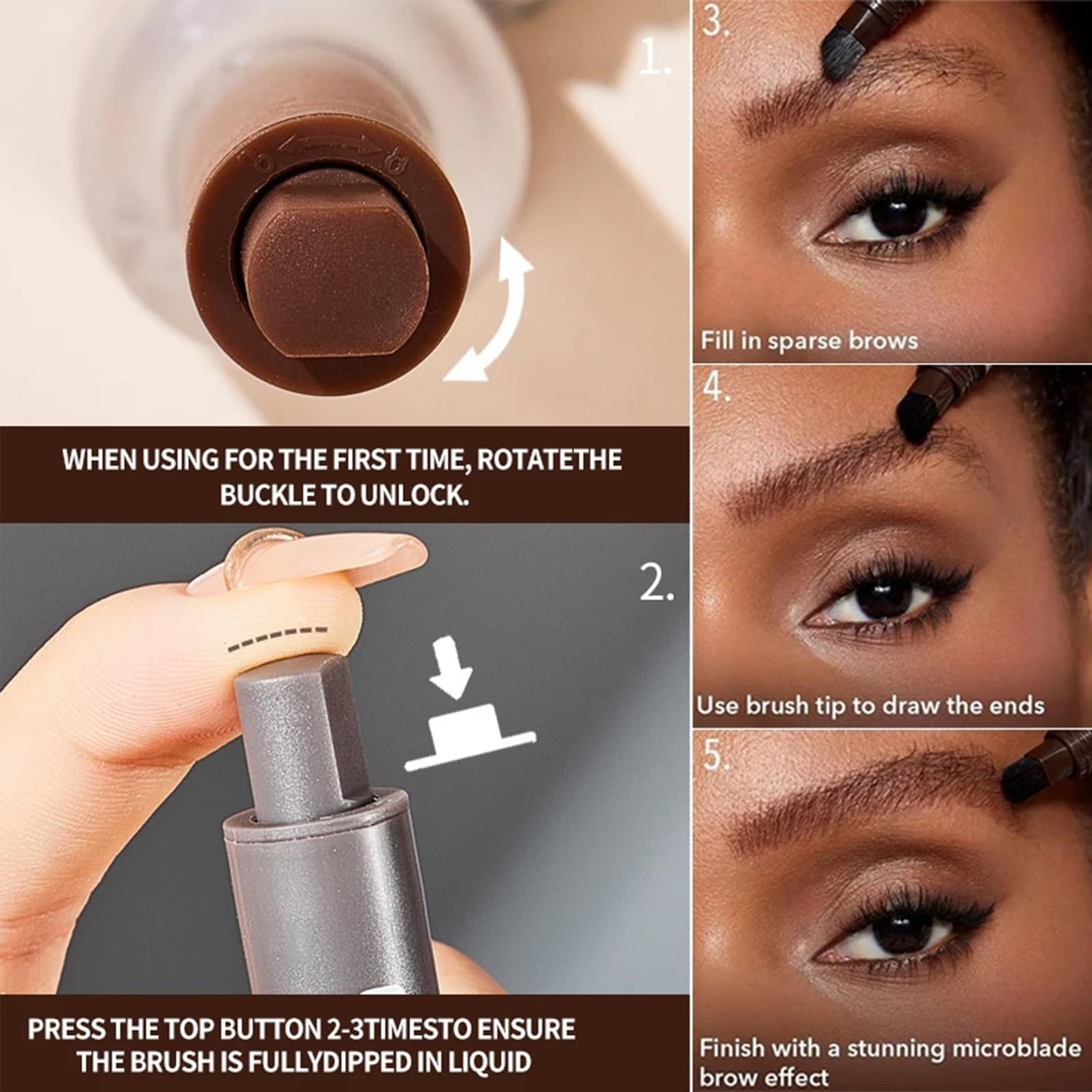 1.

WHEN USING FOR THE FIRST TIME, ROTATETHE BUCKLE TO UNLOCK.

2.

PRESS THE TOP BUTTON 2-3TIMESTO ENSURE THE BRUSH IS FULLYDIPPED IN LIQUID

3.

Fill in sparse brows

4.

Use brush tip to draw the ends

5.

Finish with a stunning microblade brow effect