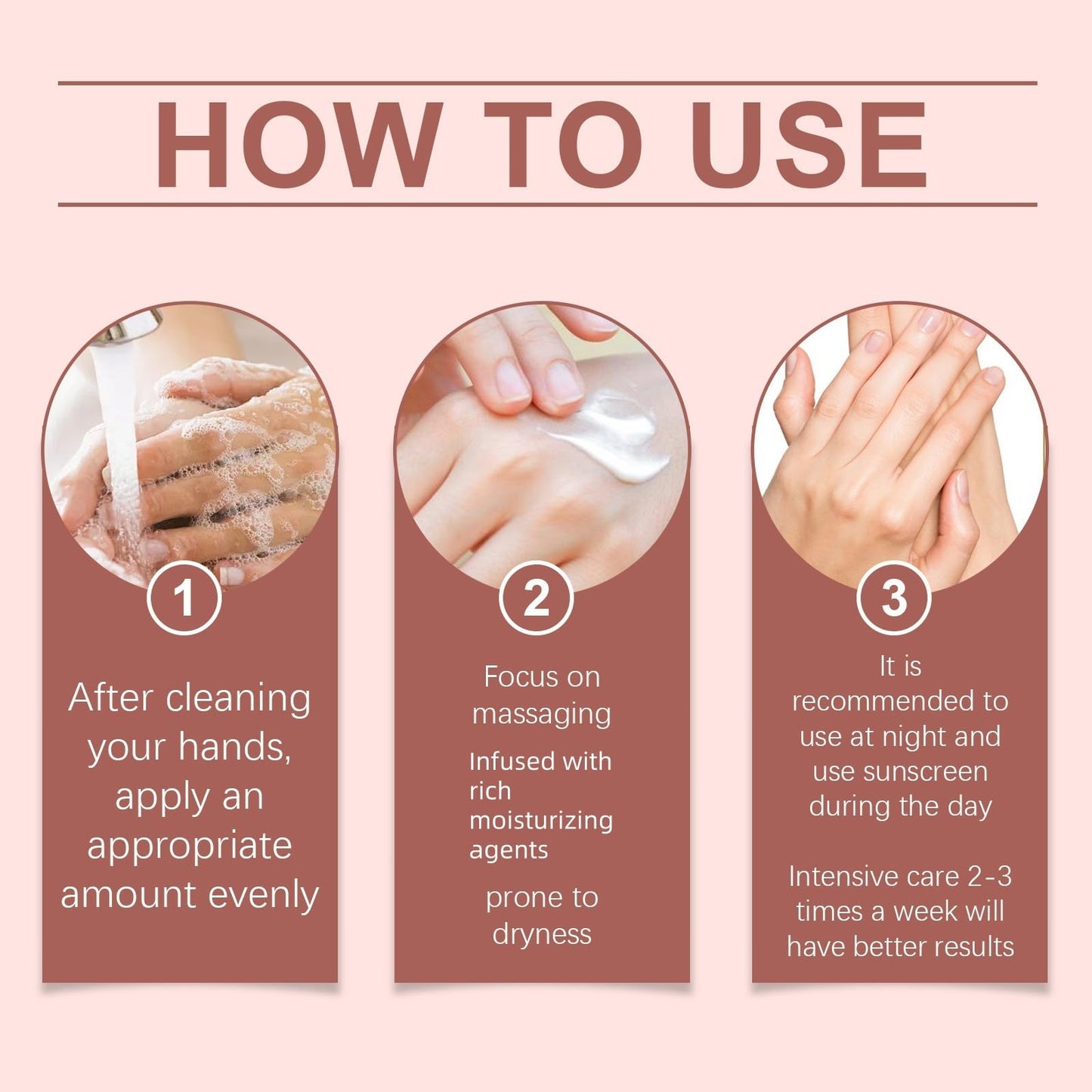 HOW TO USE

1

After cleaning your hands, apply an appropriate amount evenly

2

Focus on massaging

Infused with rich moisturizing agents

prone to dryness

3

It is recommended to use at night and use sunscreen during the day

Intensive care 2-3 times a week will have better results