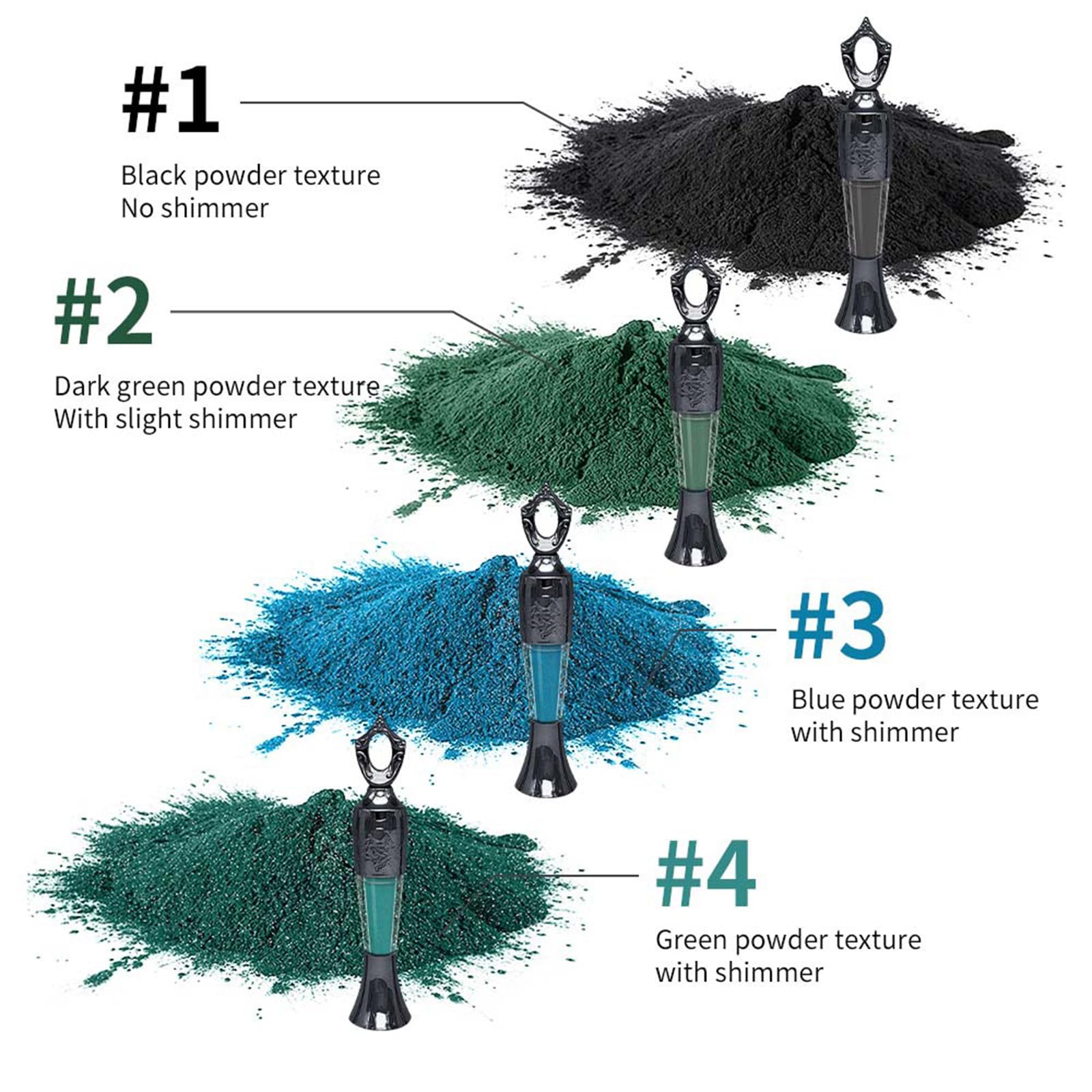 #1

Black powder texture
No shimmer

#2

Dark green powder texture
With slight shimmer

#3

Blue powder texture
with shimmer

#4

Green powder texture
with shimmer