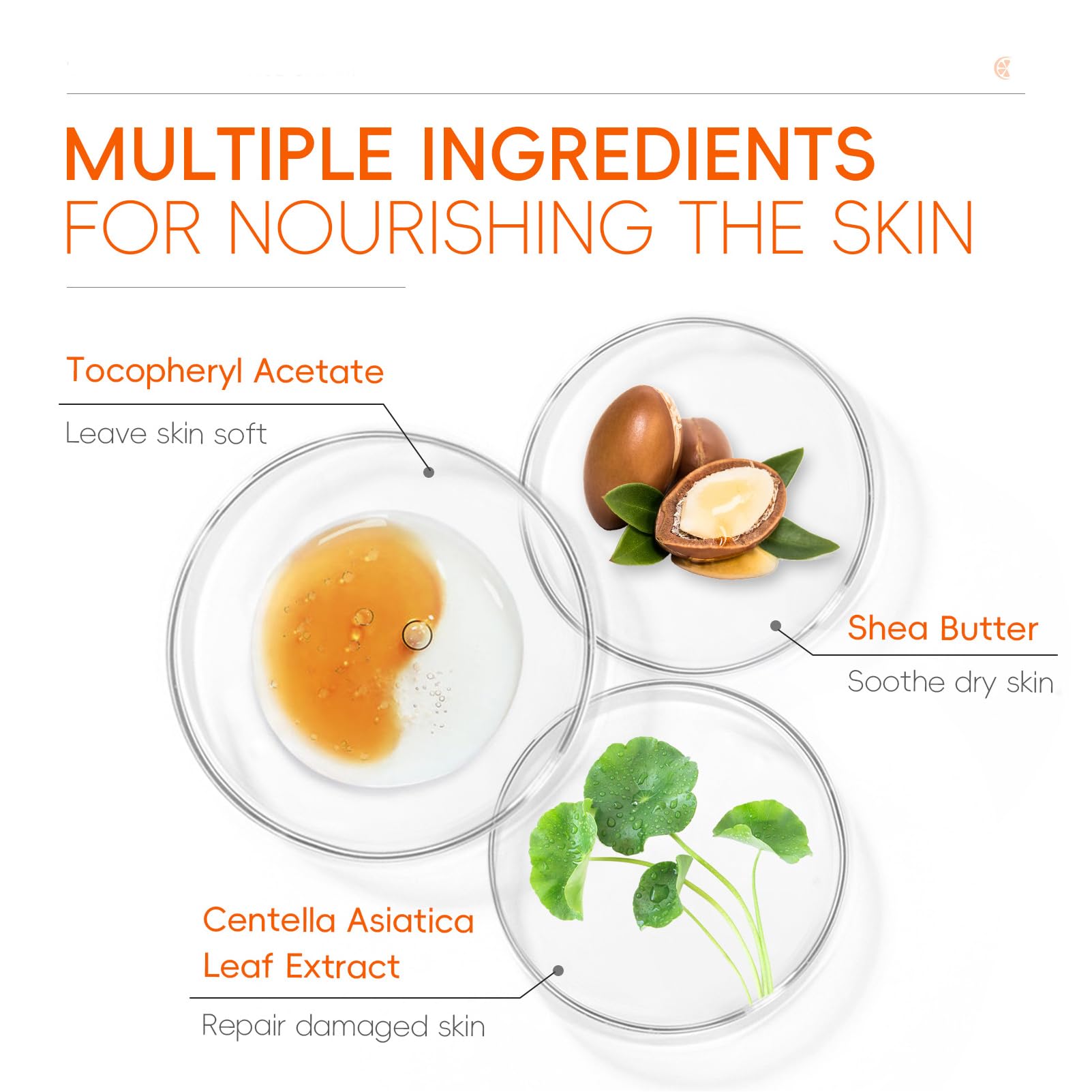 MULTIPLE INGREDIENTS
FOR NOURISHING THE SKIN

Tocopheryl Acetate

Leave skin soft

Shea Butter

Soothe dry skin

Centella Asiatica Leaf Extract

Repair damaged skin