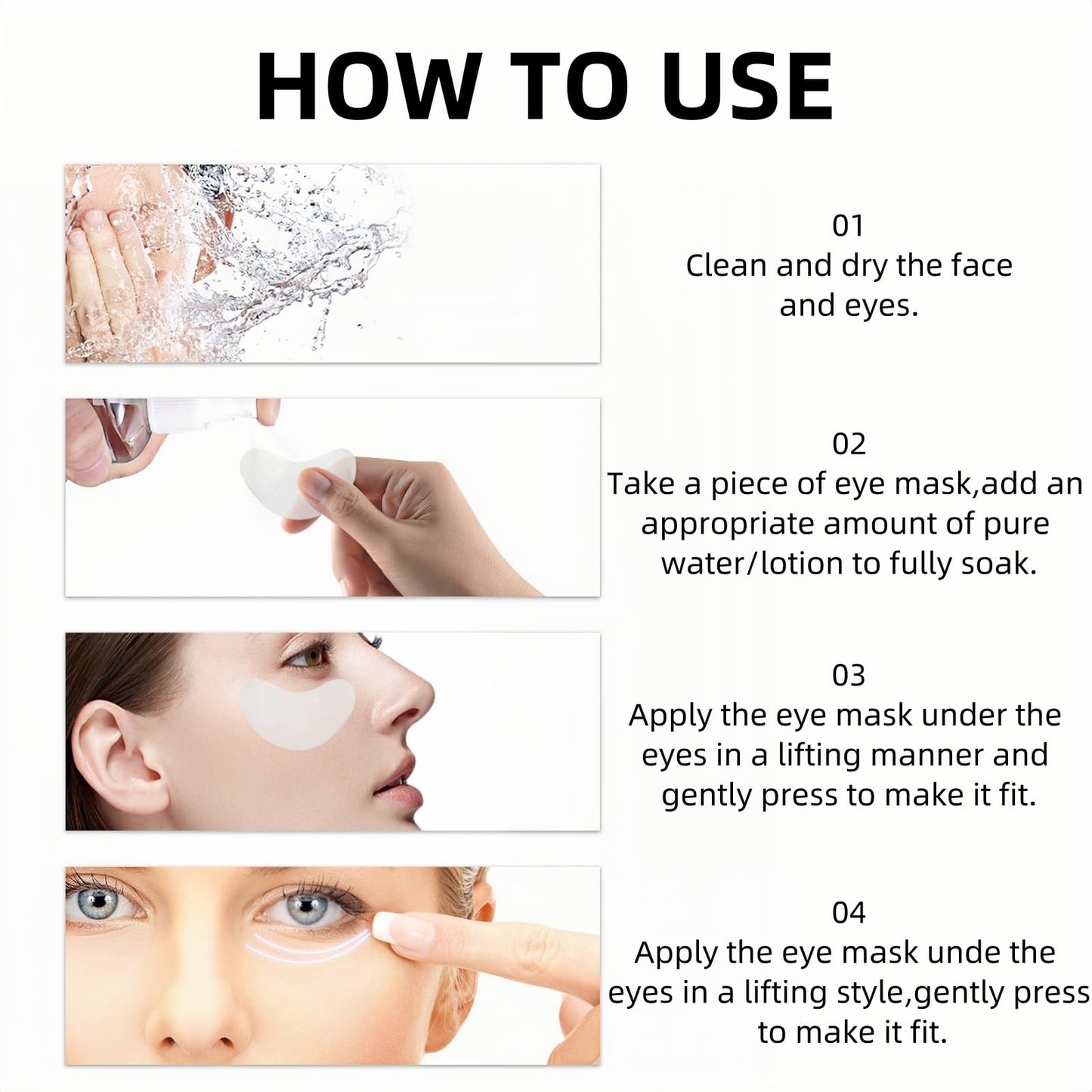 HOW TO USE

01
Clean and dry the face and eyes.

02
Take a piece of eye mask,add an appropriate amount of pure water/lotion to fully soak.

03
Apply the eye mask under the eyes in a lifting manner and gently press to make it fit.

04
Apply the eye mask unde the eyes in a lifting style,gently press to make it fit.