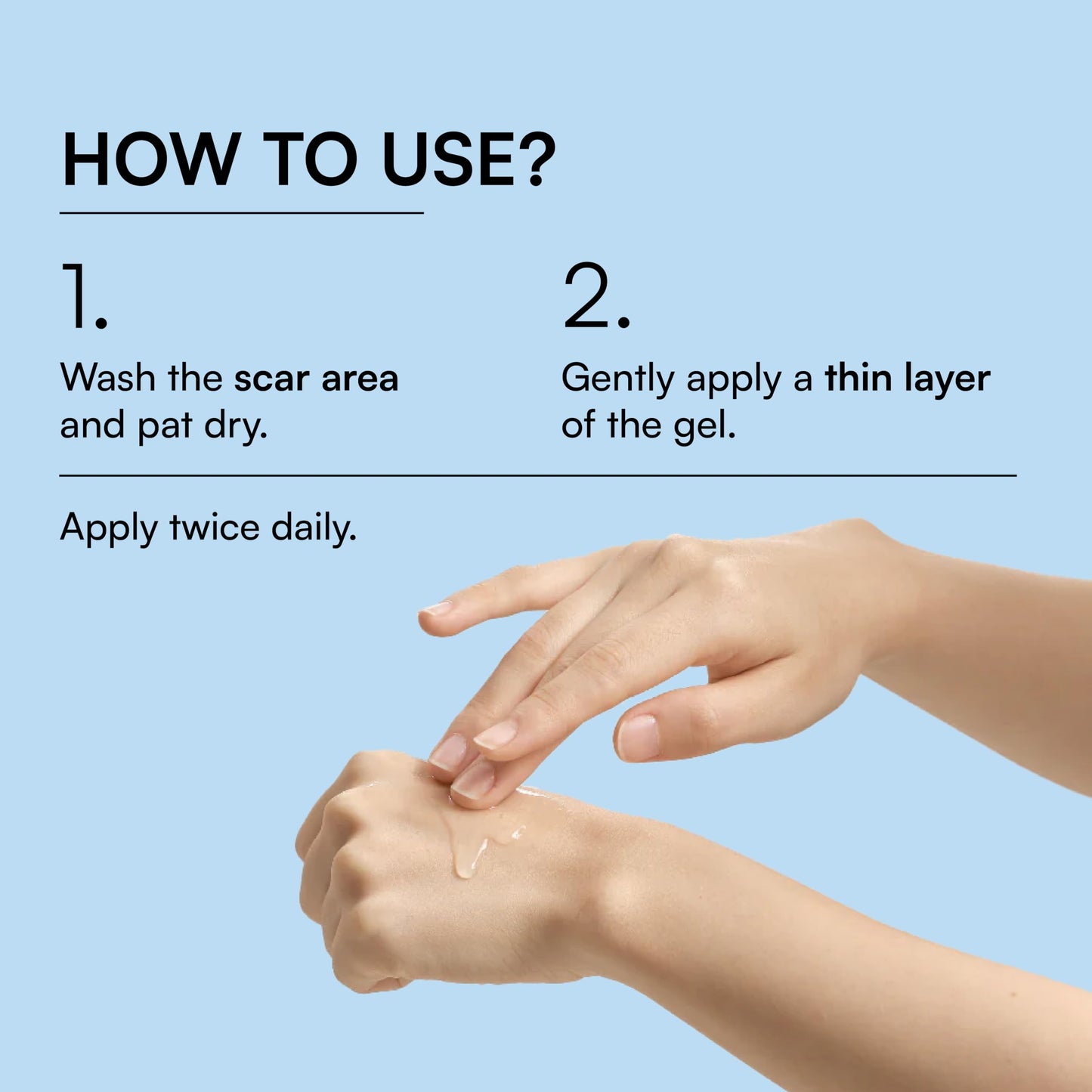 HOW TO USE?

1.

Wash the scar area and pat dry.

2.

Gently apply a thin layer of the gel.

Apply twice daily.