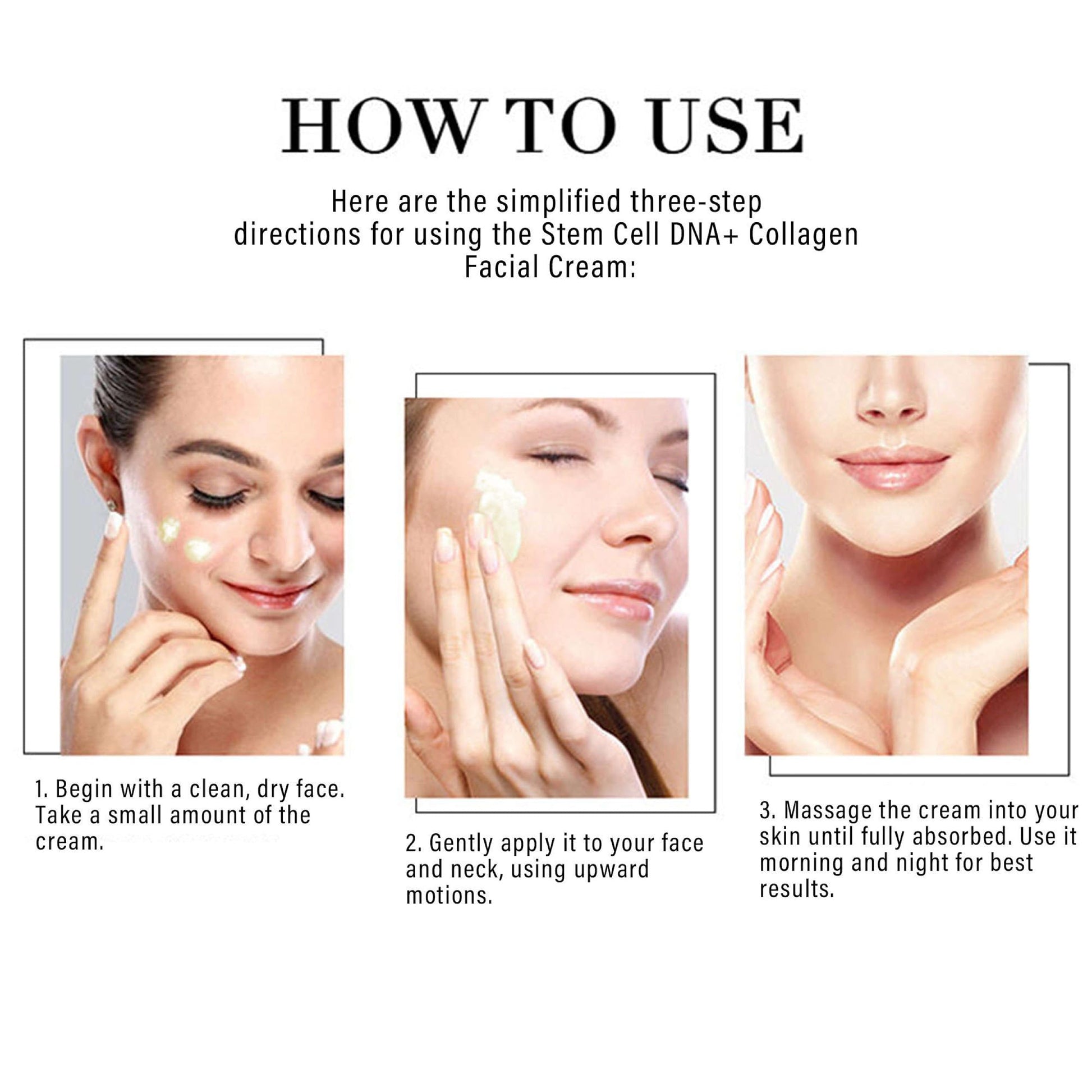 HOW TO USE

Here are the simplified three-step directions for using the Stem Cell DNA+ Collagen Facial Cream:

1. Begin with a clean, dry face. Take a small amount of the cream.

2. Gently apply it to your face and neck, using upward motions.

3. Massage the cream into your skin until fully absorbed. Use it morning and night for best results.