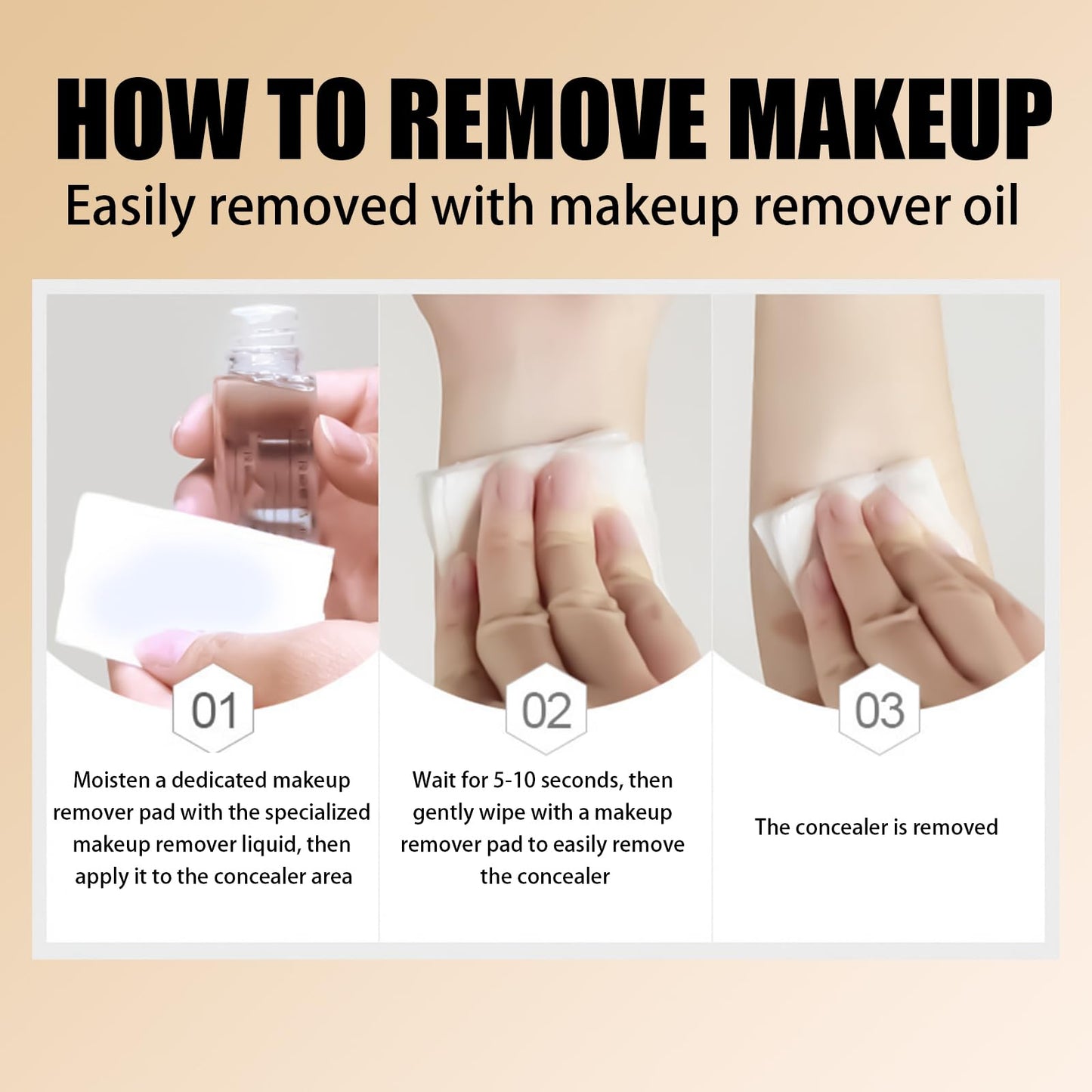 HOW TO REMOVE MAKEUP

Easily removed with makeup remover oil

01

Moisten a dedicated makeup remover pad with the specialized makeup remover liquid, then apply it to the concealer area

02

Wait for 5-10 seconds, then gently wipe with a makeup remover pad to easily remove the concealer

03

The concealer is removed