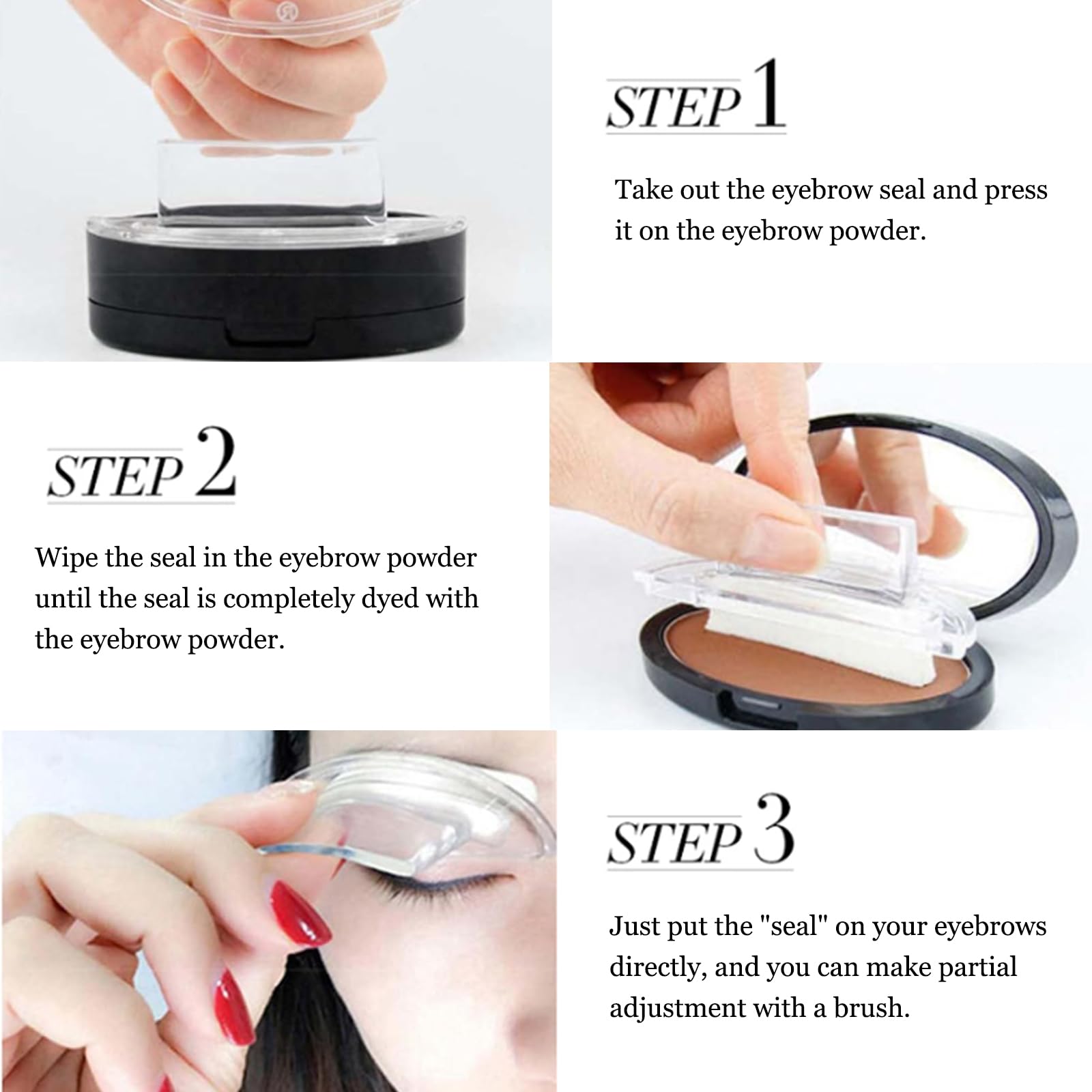 STEP 1

Take out the eyebrow seal and press it on the eyebrow powder.

STEP 2

Wipe the seal in the eyebrow powder until the seal is completely dyed with the eyebrow powder.

STEP 3

Just put the "seal" on your eyebrows directly, and you can make partial adjustment with a brush.