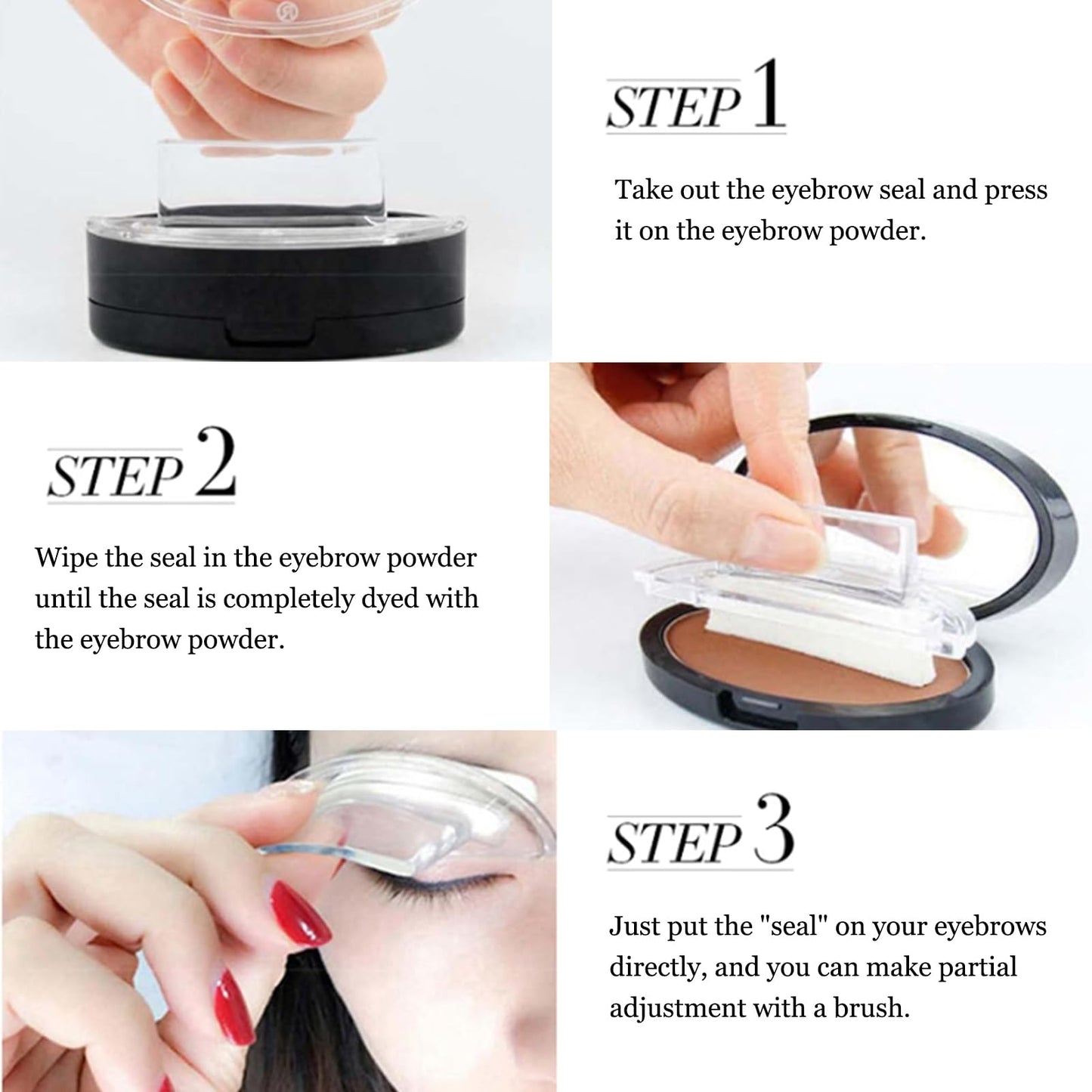 STEP 1

Take out the eyebrow seal and press it on the eyebrow powder.

STEP 2

Wipe the seal in the eyebrow powder until the seal is completely dyed with the eyebrow powder.

STEP 3

Just put the "seal" on your eyebrows directly, and you can make partial adjustment with a brush.