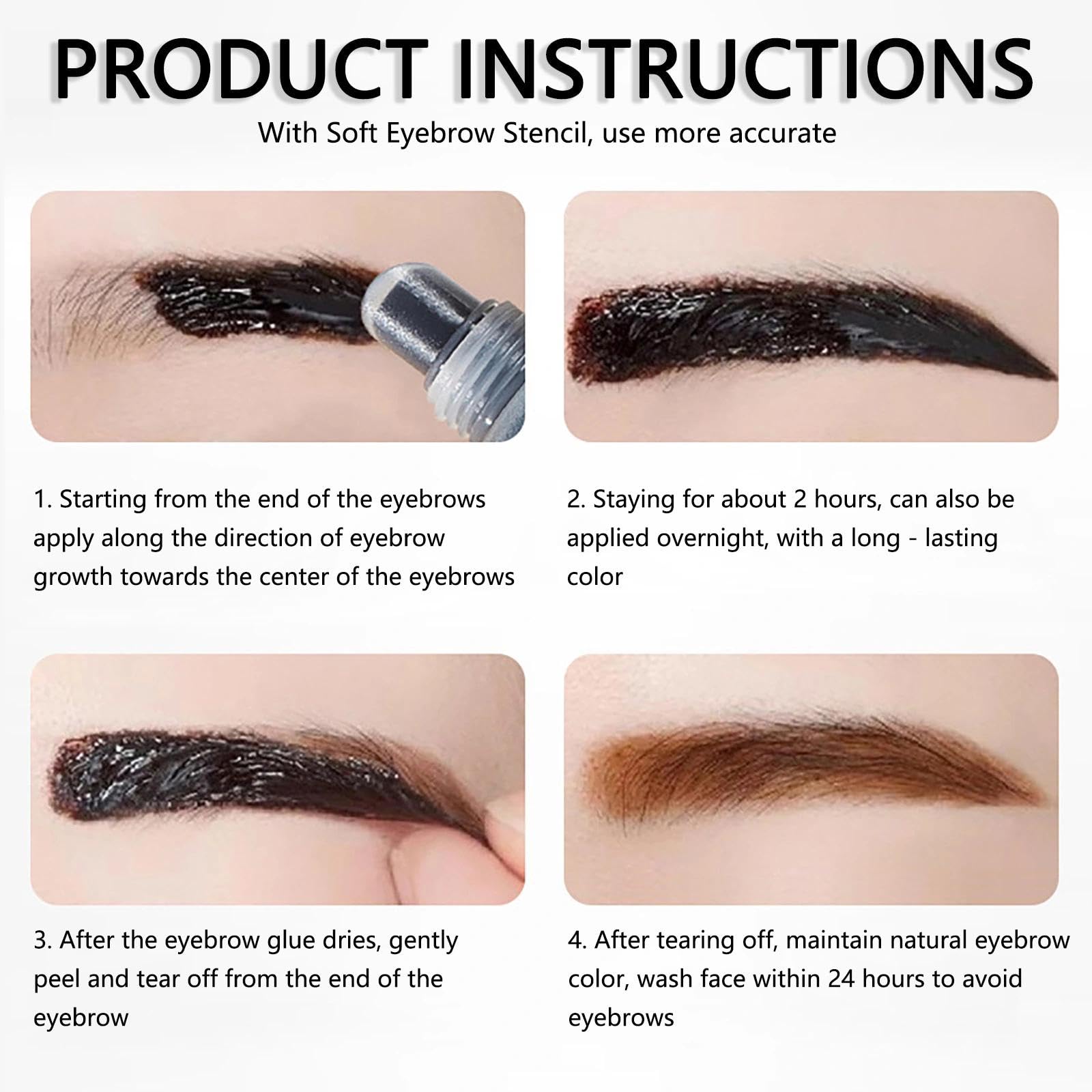 PRODUCT INSTRUCTIONS

With Soft Eyebrow Stencil, use more accurate

1. Starting from the end of the eyebrows apply along the direction of eyebrow growth towards the center of the eyebrows

2. Staying for about 2 hours, can also be applied overnight, with a long - lasting color

3. After the eyebrow glue dries, gently peel and tear off from the end of the eyebrow

4. After tearing off, maintain natural eyebrow color, wash face within 24 hours to avoid eyebrows