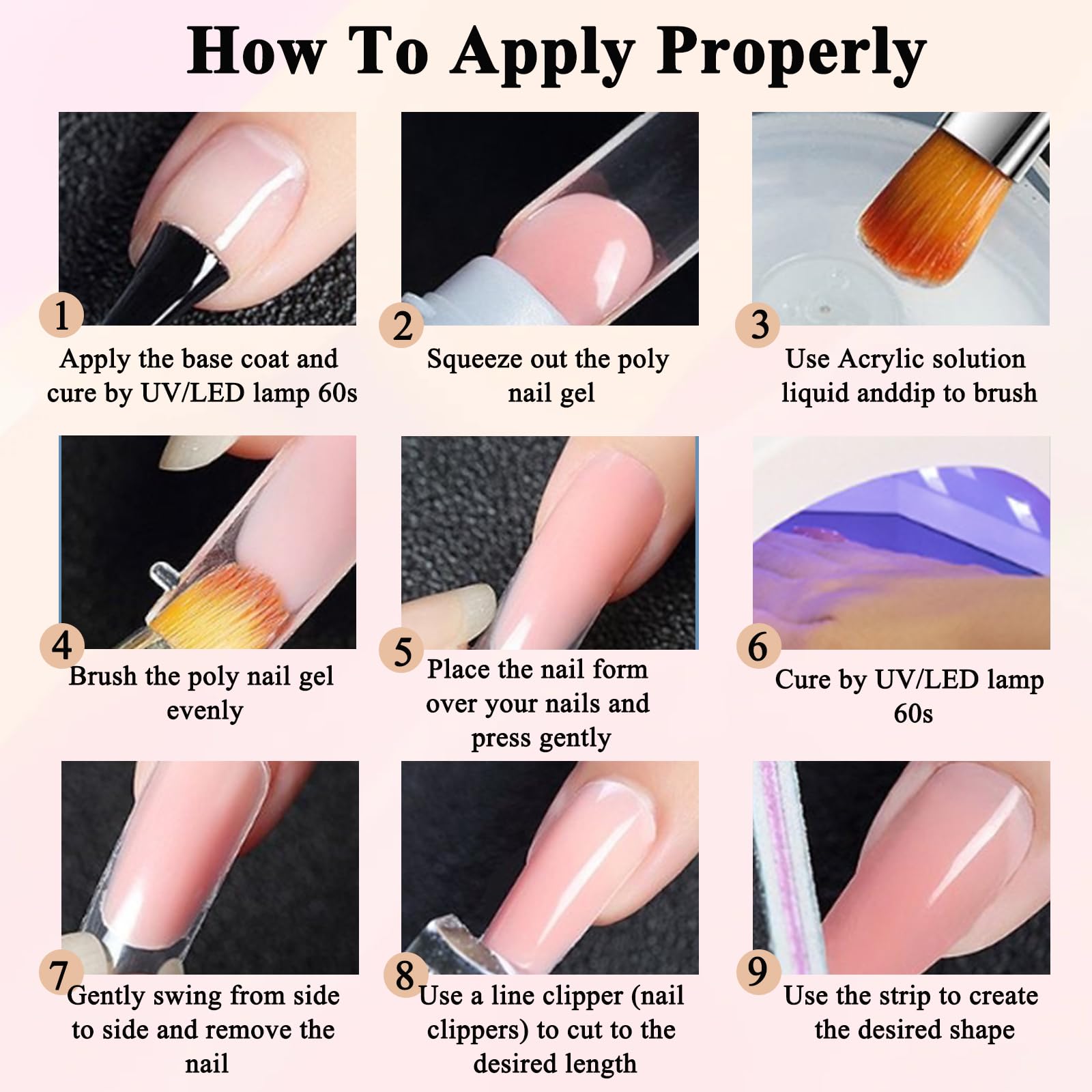 How To Apply Properly

1
Apply the base coat and cure by UV/LED lamp 60s

2
Squeeze out the poly nail gel

3
Use Acrylic solution liquid anddip to brush

4
Brush the poly nail gel evenly

5
Place the nail form over your nails and press gently

6
Cure by UV/LED lamp 60s

7
Gently swing from side to side and remove the nail

8
Use a line clipper (nail clippers) to cut to the desired length

9
Use the strip to create the desired shape