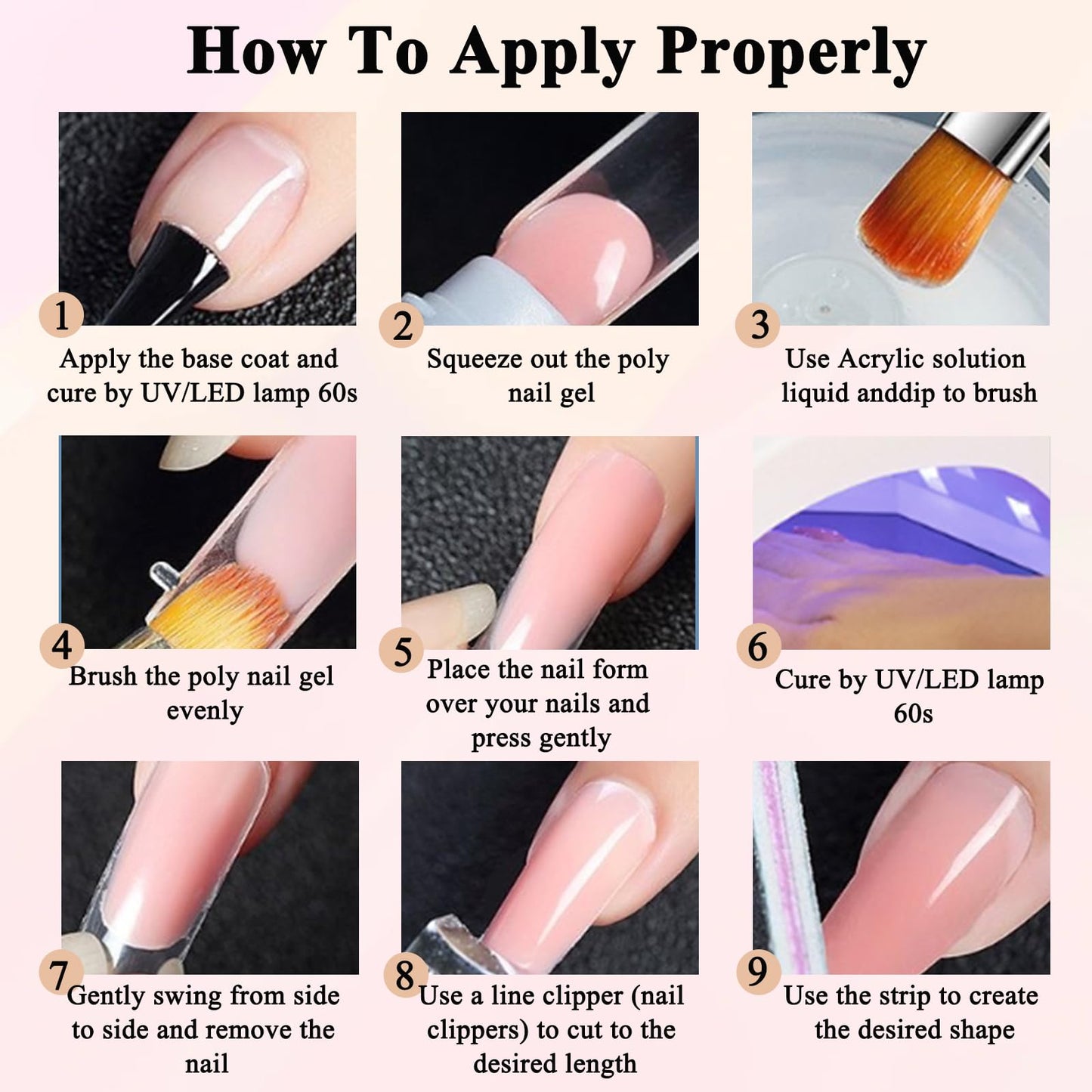 How To Apply Properly

1
Apply the base coat and cure by UV/LED lamp 60s

2
Squeeze out the poly nail gel

3
Use Acrylic solution liquid anddip to brush

4
Brush the poly nail gel evenly

5
Place the nail form over your nails and press gently

6
Cure by UV/LED lamp 60s

7
Gently swing from side to side and remove the nail

8
Use a line clipper (nail clippers) to cut to the desired length

9
Use the strip to create the desired shape