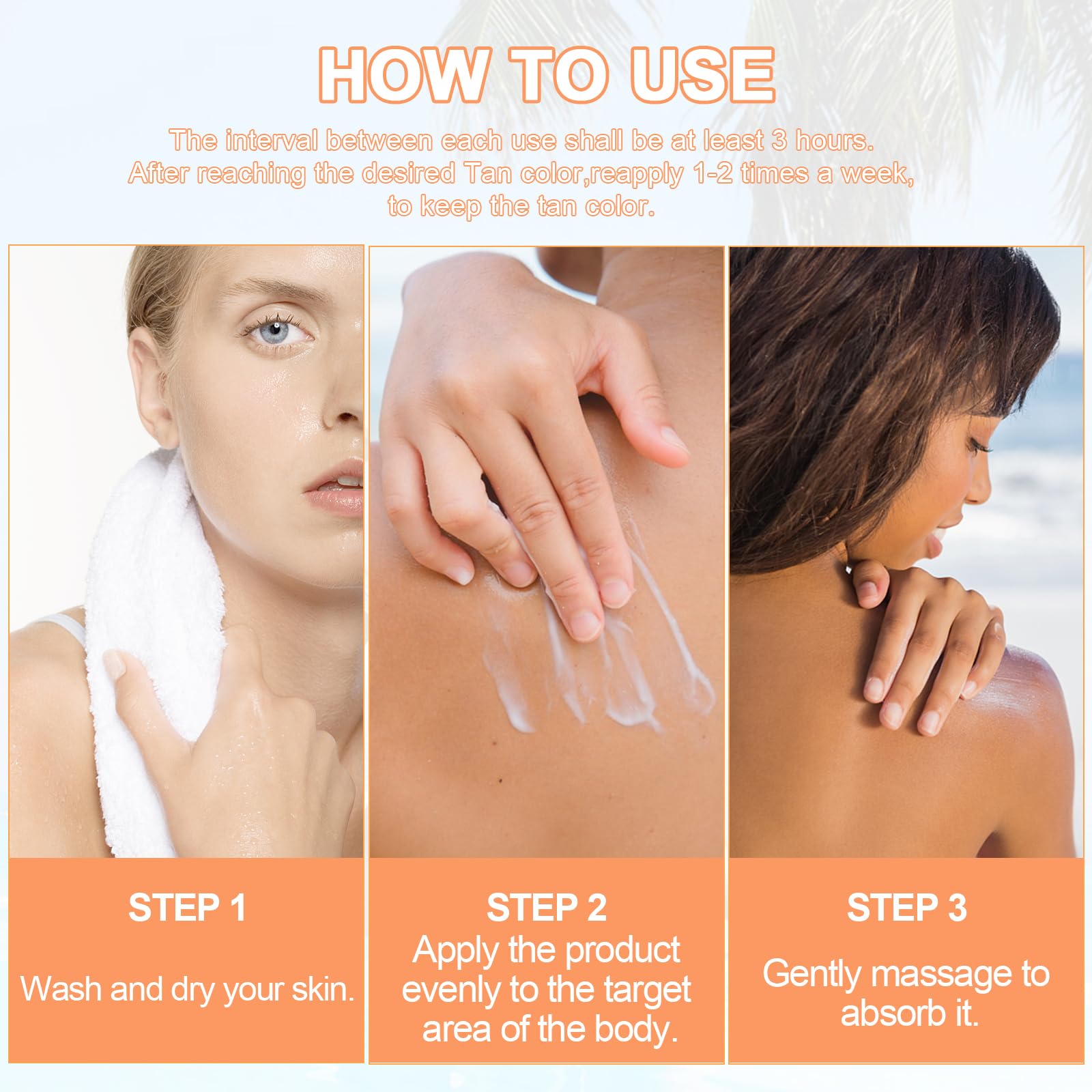 HOW TO USE

The interval between each use shall be at least 3 hours. After reaching the desired Tan color,reapply 1-2 times a week, to keep the tan color.

STEP 1

Wash and dry your skin.

STEP 2

Apply the product evenly to the target area of the body.

STEP 3

Gently massage to absorb it.