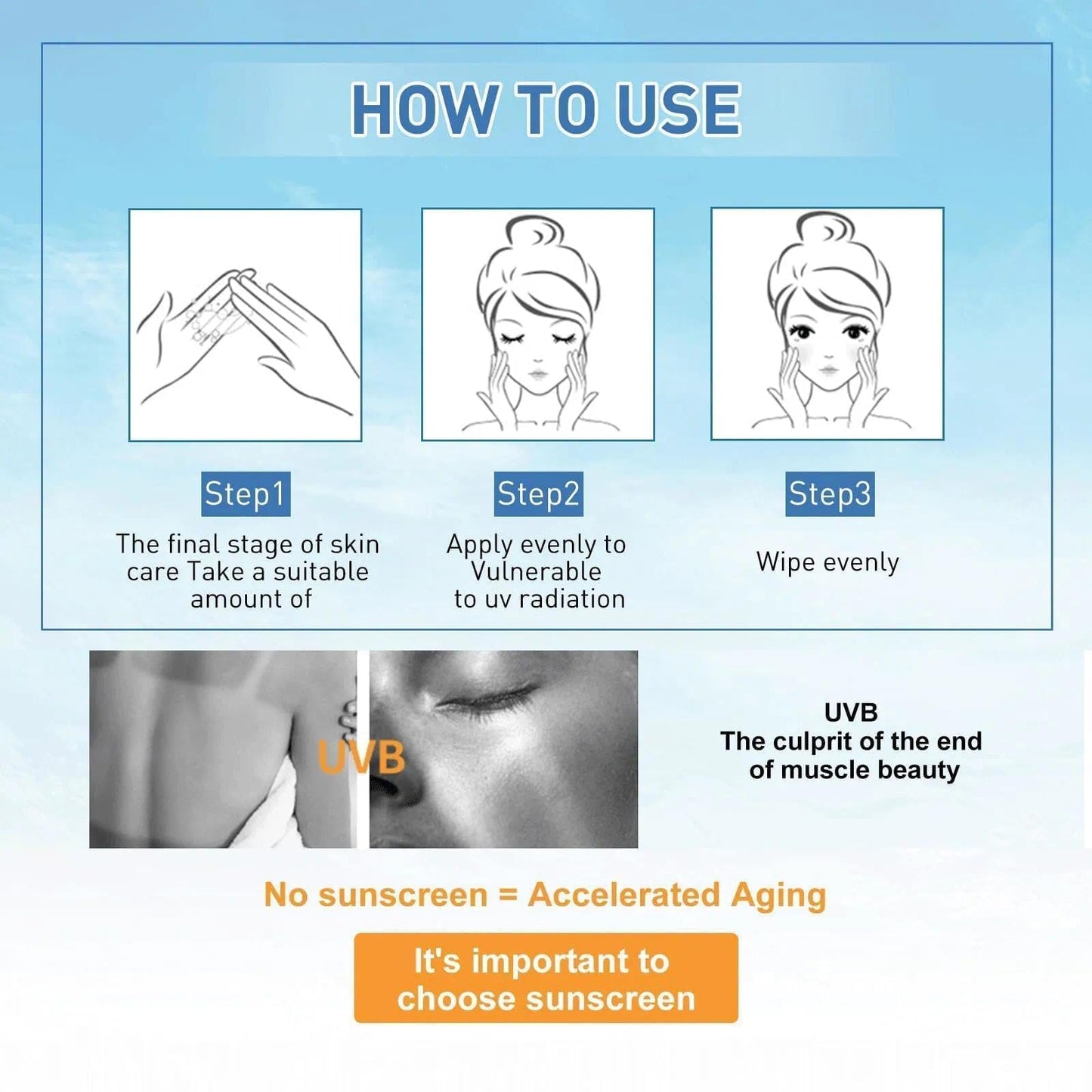 HOW TO USE

Step1
The final stage of skin care Take a suitable amount of

Step2
Apply evenly to Vulnerable to uv radiation

Step3
Wipe evenly

UVB

UVB
The culprit of the end of muscle beauty

No sunscreen = Accelerated Aging

It's important to choose sunscreen